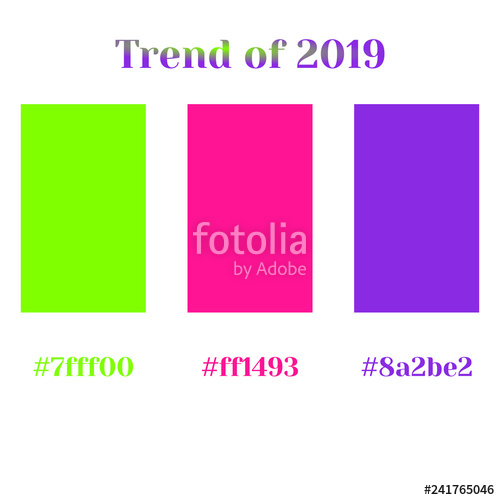 Trend of 2019

fotolia
by Adobe

#7fff00

#ff1493

#8a2be2

#241765046