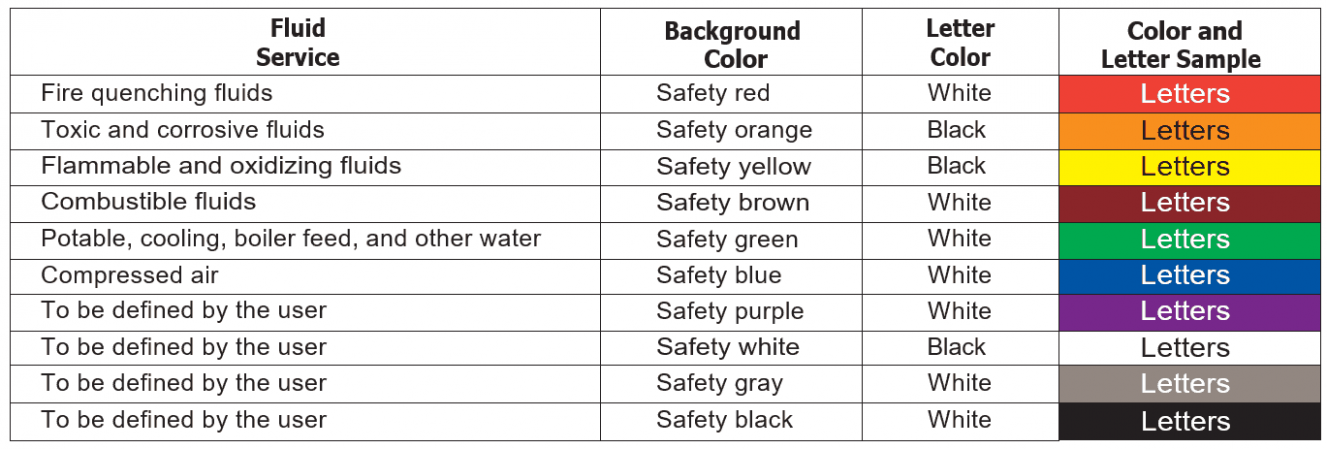 | Fluid Service | Background Color | Letter Color | Color and Letter Sample |
|---|---|---|---|
| Fire quenching fluids | Safety red | White | Letters |
| Toxic and corrosive fluids | Safety orange | Black | Letters |
| Flammable and oxidizing fluids | Safety yellow | Black | Letters |
| Combustible fluids | Safety brown | White | Letters |
| Potable, cooling, boiler feed, and other water | Safety green | White | Letters |
| Compressed air | Safety blue | White | Letters |
| To be defined by the user | Safety purple | White | Letters |
| To be defined by the user | Safety white | Black | Letters |
| To be defined by the user | Safety gray | White | Letters |
| To be defined by the user | Safety black | White | Letters |