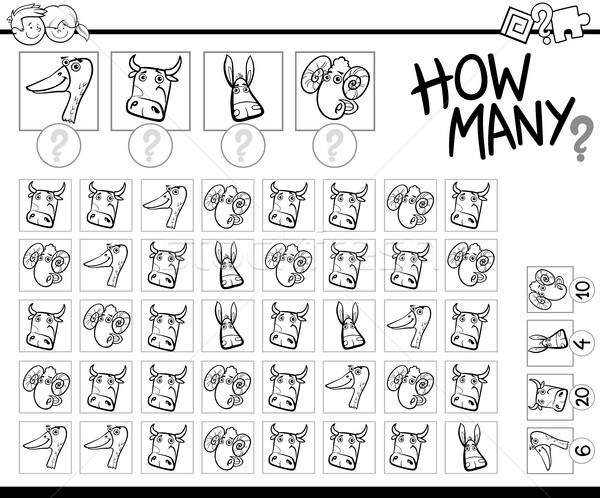 HOW MANY?

?
?
?
?

10
4
20
6