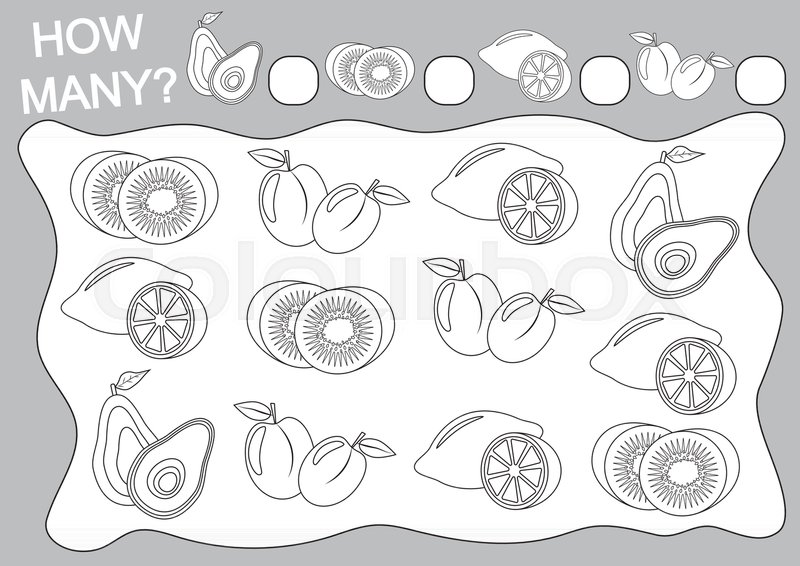 HOW MANY?

colourbox