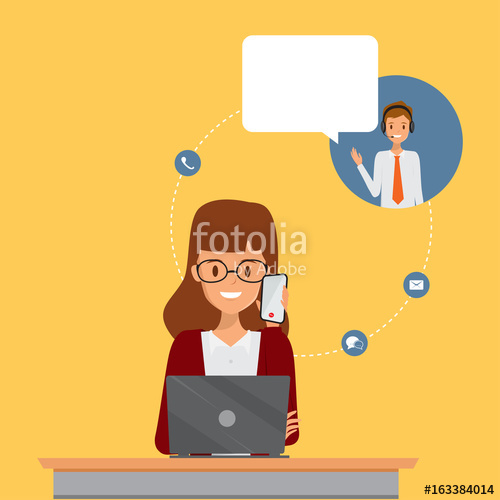 fotolia
by Adobe
#163384014