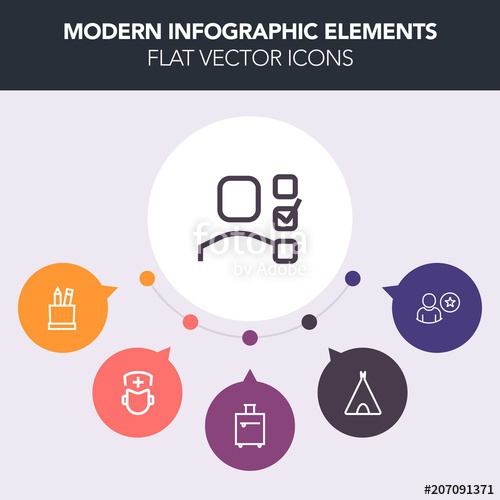 MODERN INFOGRAPHIC ELEMENTS
FLAT VECTOR ICONS

fotolia
by Adobe

#207091371