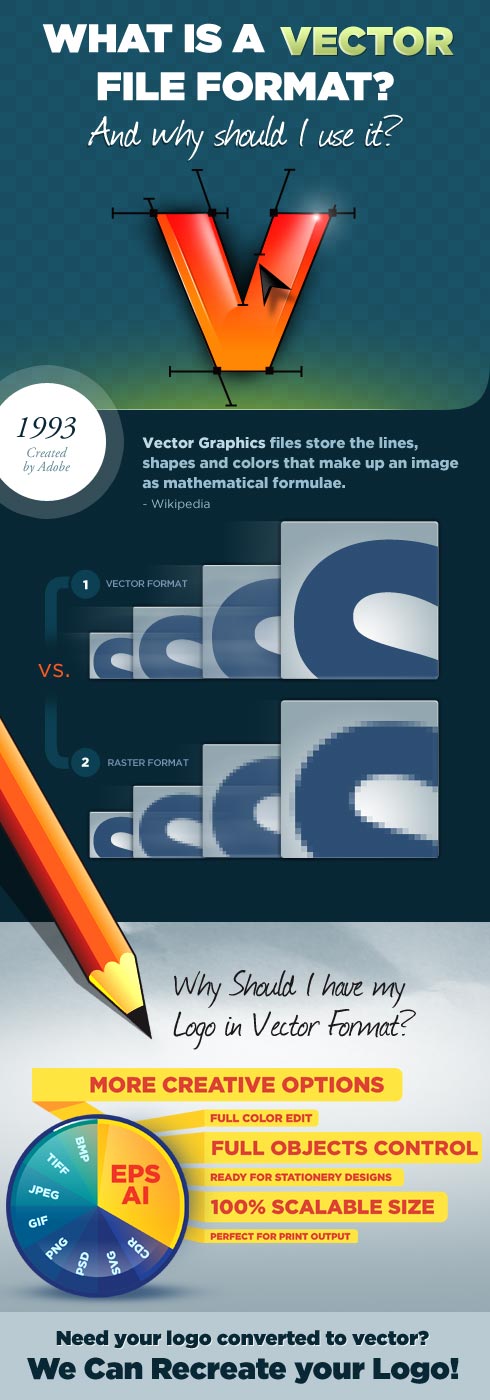 WHAT IS A VECTOR FILE FORMAT?

And why should I use it?

1993
Created by Adobe

Vector Graphics files store the lines, shapes and colors that make up an image as mathematical formulae.
- Wikipedia

1 VECTOR FORMAT

VS.

2 RASTER FORMAT

Why Should I have my Logo in Vector Format?

MORE CREATIVE OPTIONS
FULL COLOR EDIT
FULL OBJECTS CONTROL
READY FOR STATIONERY DESIGNS
100% SCALABLE SIZE
PERFECT FOR PRINT OUTPUT

EPS
AI
BMP
TIFF
JPEG
GIF
PNG
PSD
SVG
CDR

Need your logo converted to vector?
We Can Recreate your Logo!