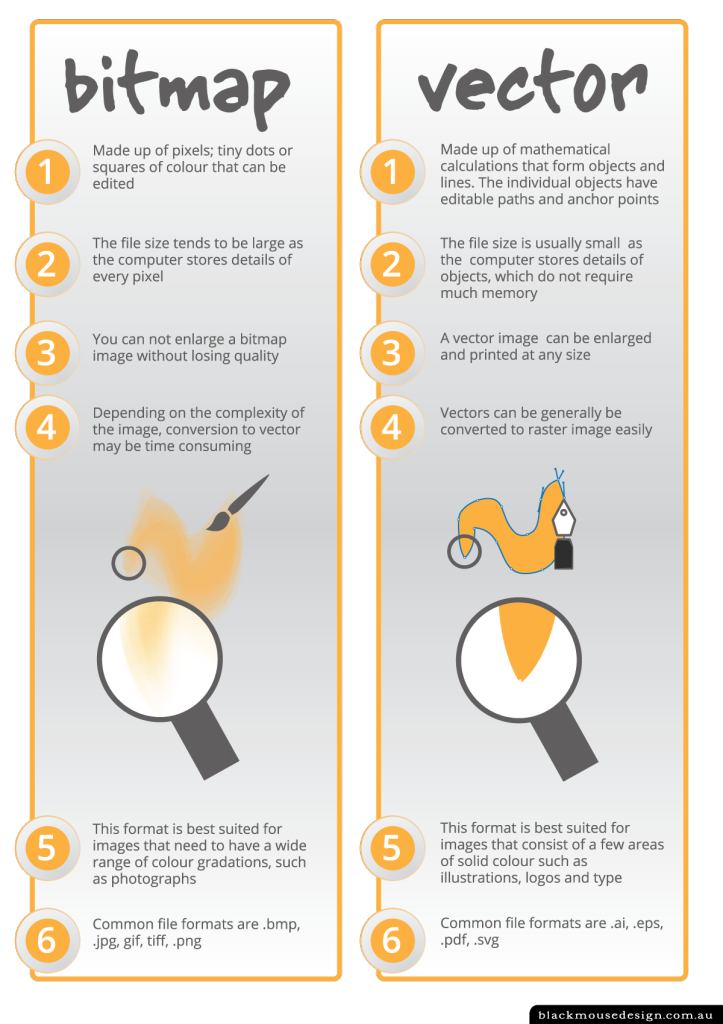 bitmap

1 Made up of pixels; tiny dots or squares of colour that can be edited

2 The file size tends to be large as the computer stores details of every pixel

3 You can not enlarge a bitmap image without losing quality

4 Depending on the complexity of the image, conversion to vector may be time consuming

5 This format is best suited for images that need to have a wide range of colour gradations, such as photographs

6 Common file formats are .bmp, .jpg, gif, tiff, .png

vector

1 Made up of mathematical calculations that form objects and lines. The individual objects have editable paths and anchor points

2 The file size is usually small as the computer stores details of objects, which do not require much memory

3 A vector image can be enlarged and printed at any size

4 Vectors can be generally be converted to raster image easily

5 This format is best suited for images that consist of a few areas of solid colour such as illustrations, logos and type

6 Common file formats are .ai, .eps, .pdf, .svg

blackmousedesign.com.au