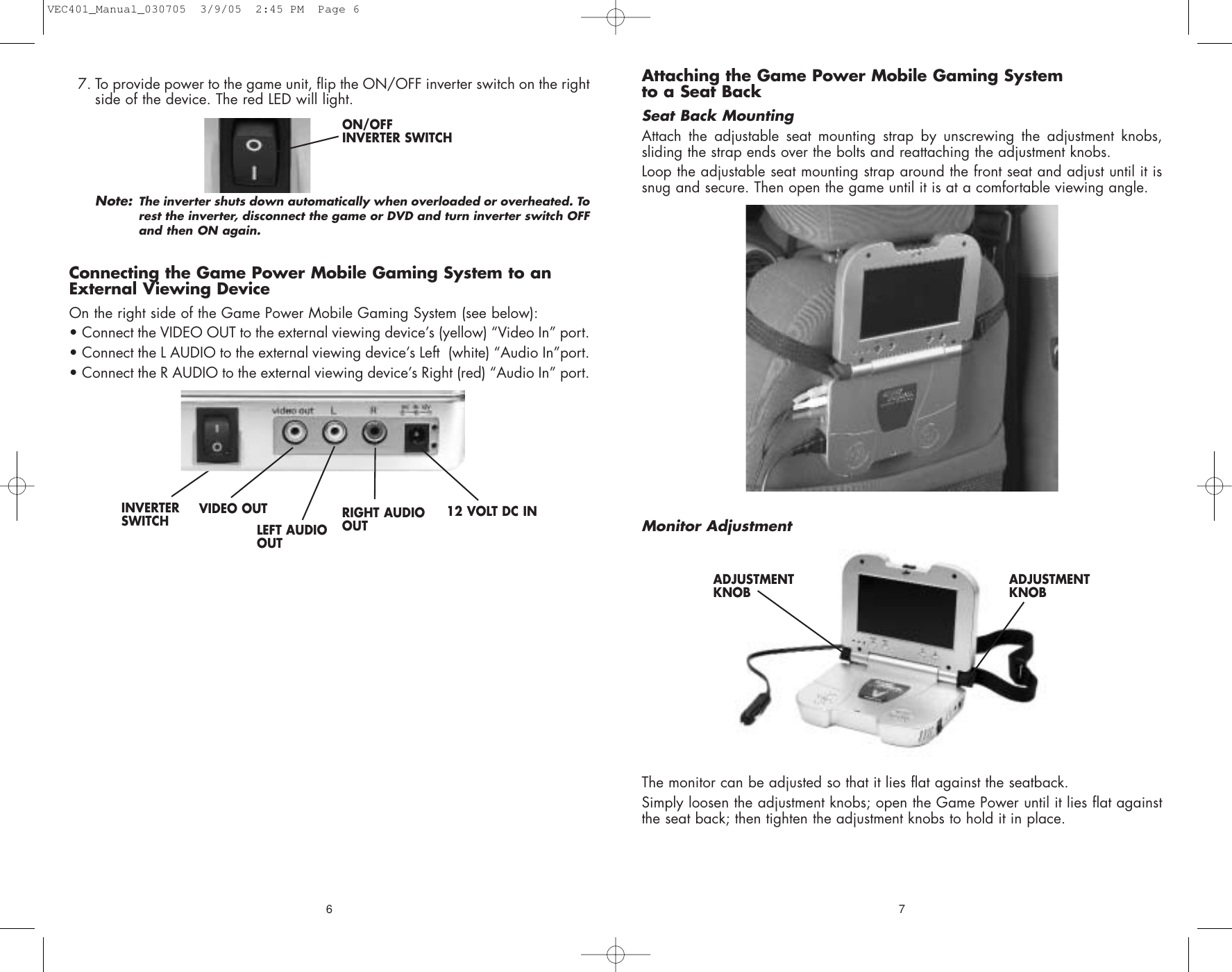 VEC401_Manual_030705 3/9/05 2:45 PM Page 6

7. To provide power to the game unit, flip the ON/OFF inverter switch on the right side of the device. The red LED will light.

ON/OFF
INVERTER SWITCH

Note: The inverter shuts down automatically when overloaded or overheated. To rest the inverter, disconnect the game or DVD and turn inverter switch OFF and then ON again.

Connecting the Game Power Mobile Gaming System to an External Viewing Device

On the right side of the Game Power Mobile Gaming System (see below):

• Connect the VIDEO OUT to the external viewing device's (yellow) "Video In" port.

• Connect the L AUDIO to the external viewing device's Left (white) "Audio In"port.

• Connect the R AUDIO to the external viewing device's Right (red) "Audio In" port.

video out L R

INVERTER SWITCH

VIDEO OUT

LEFT AUDIO OUT

RIGHT AUDIO OUT

12 VOLT DC IN

6

Attaching the Game Power Mobile Gaming System to a Seat Back

Seat Back Mounting

Attach the adjustable seat mounting strap by unscrewing the adjustment knobs, sliding the strap ends over the bolts and reattaching the adjustment knobs.

Loop the adjustable seat mounting strap around the front seat and adjust until it is snug and secure. Then open the game until it is at a comfortable viewing angle.

Monitor Adjustment

ADJUSTMENT KNOB

ADJUSTMENT KNOB

The monitor can be adjusted so that it lies flat against the seatback.

Simply loosen the adjustment knobs; open the Game Power until it lies flat against the seat back; then tighten the adjustment knobs to hold it in place.

7