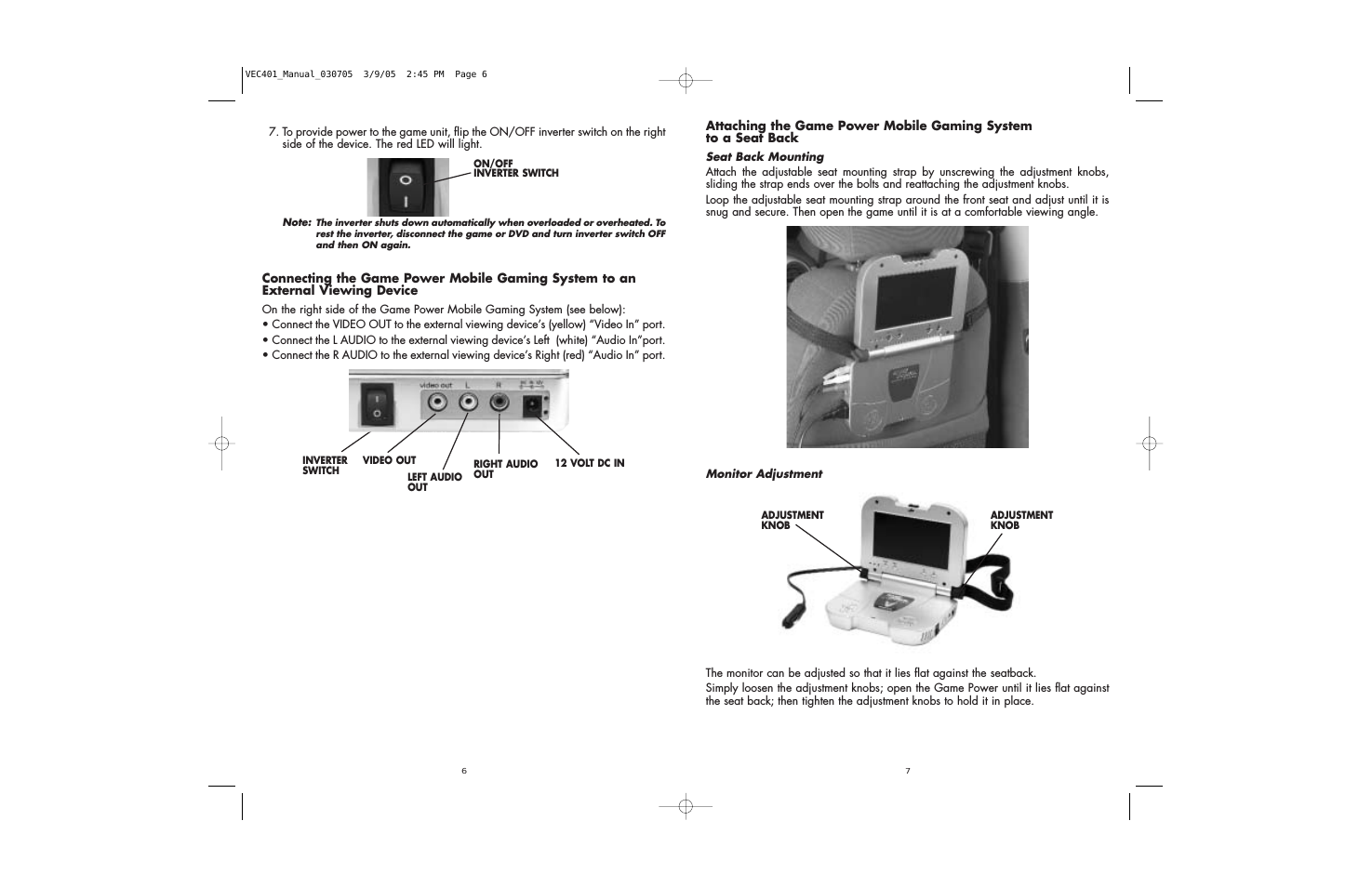 VEC401_Manual_030705 3/9/05 2:45 PM Page 6

7. To provide power to the game unit, flip the ON/OFF inverter switch on the right side of the device. The red LED will light.

ON/OFF
INVERTER SWITCH

Note: The inverter shuts down automatically when overloaded or overheated. To rest the inverter, disconnect the game or DVD and turn inverter switch OFF and then ON again.

Connecting the Game Power Mobile Gaming System to an External Viewing Device

On the right side of the Game Power Mobile Gaming System (see below):
• Connect the VIDEO OUT to the external viewing device's (yellow) "Video In" port.
• Connect the L AUDIO to the external viewing device's Left (white) "Audio In"port.
• Connect the R AUDIO to the external viewing device's Right (red) "Audio In" port.

video out L R

INVERTER SWITCH
VIDEO OUT
LEFT AUDIO OUT
RIGHT AUDIO OUT
12 VOLT DC IN

6

Attaching the Game Power Mobile Gaming System to a Seat Back

Seat Back Mounting

Attach the adjustable seat mounting strap by unscrewing the adjustment knobs, sliding the strap ends over the bolts and reattaching the adjustment knobs.

Loop the adjustable seat mounting strap around the front seat and adjust until it is snug and secure. Then open the game until it is at a comfortable viewing angle.

Monitor Adjustment

ADJUSTMENT KNOB
ADJUSTMENT KNOB

The monitor can be adjusted so that it lies flat against the seatback.

Simply loosen the adjustment knobs; open the Game Power until it lies flat against the seat back; then tighten the adjustment knobs to hold it in place.

7