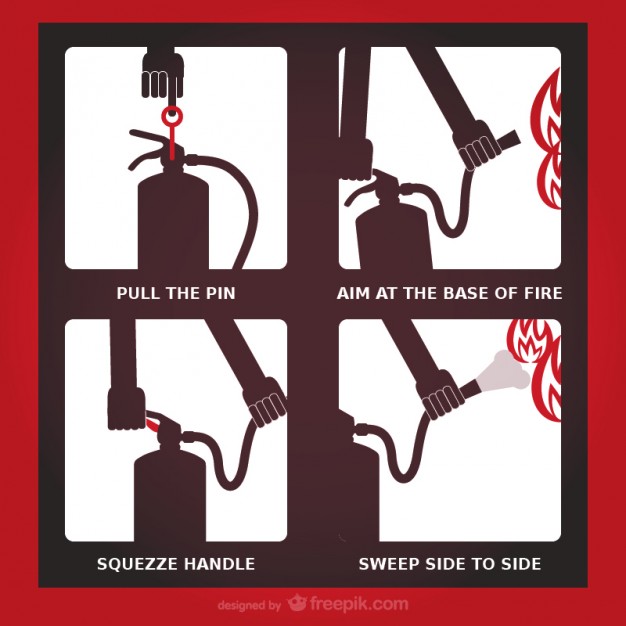 PULL THE PIN

AIM AT THE BASE OF FIRE

SQUEZZE HANDLE

SWEEP SIDE TO SIDE

designed by freepik.com