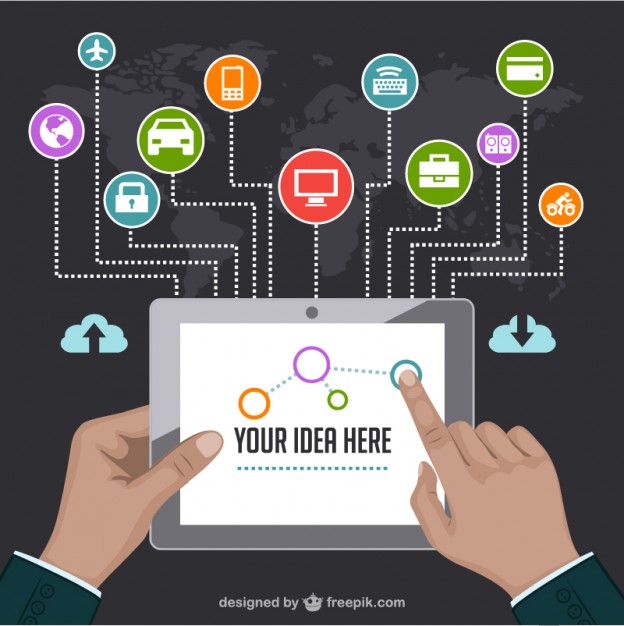 YOUR IDEA HERE

designed by freepik.com