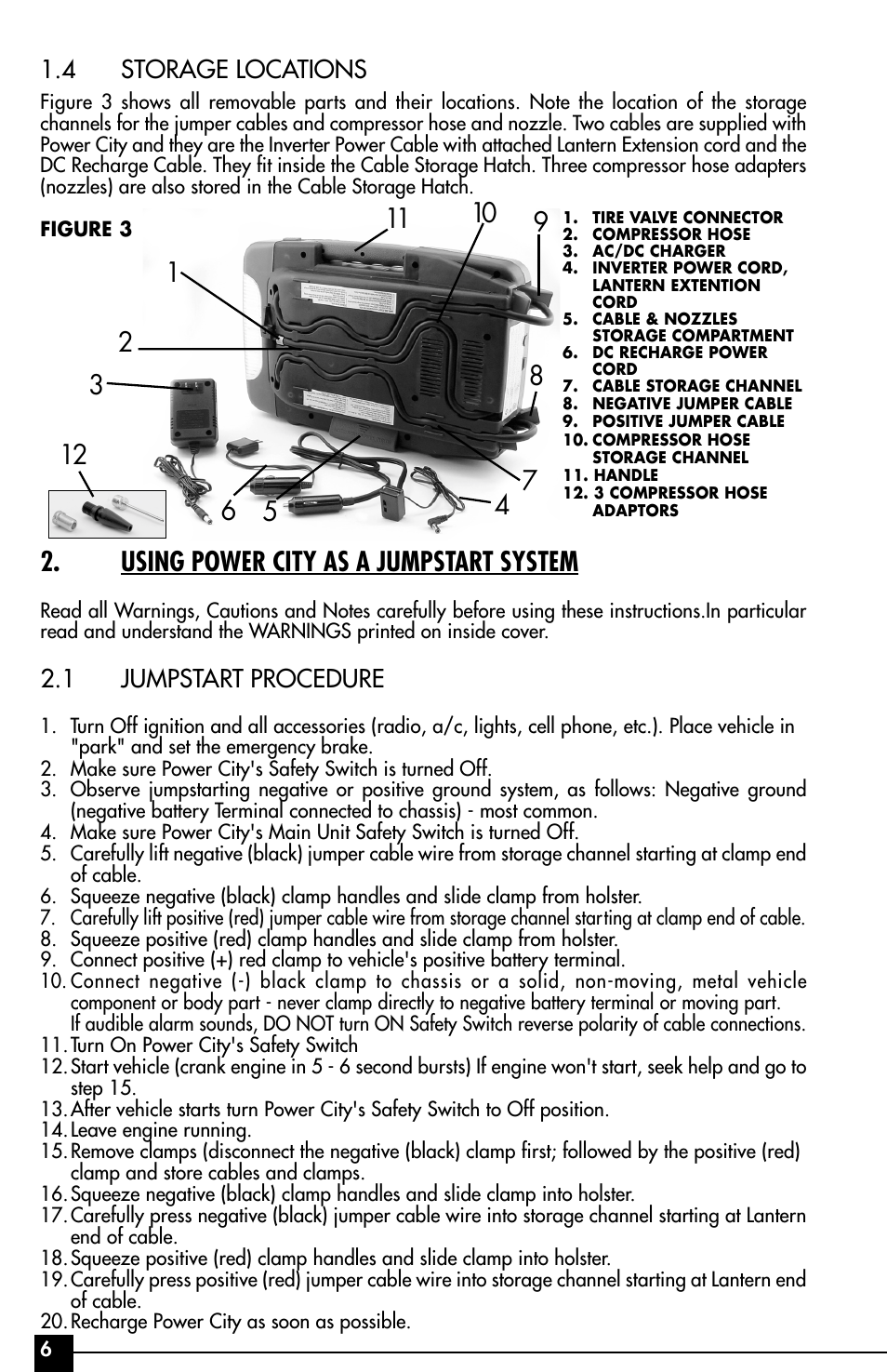 1.4 STORAGE LOCATIONS

Figure 3 shows all removable parts and their locations. Note the location of the storage channels for the jumper cables and compressor hose and nozzle. Two cables are supplied with Power City and they are the Inverter Power Cable with attached Lantern Extension cord and the DC Recharge Cable. They fit inside the Cable Storage Hatch. Three compressor hose adapters (nozzles) are also stored in the Cable Storage Hatch.

FIGURE 3

11 10 9 1 2 3 8 12 7 6 5 4

1. TIRE VALVE CONNECTOR
2. COMPRESSOR HOSE
3. AC/DC CHARGER
4. INVERTER POWER CORD, LANTERN EXTENTION CORD
5. CABLE & NOZZLES STORAGE COMPARTMENT
6. DC RECHARGE POWER CORD
7. CABLE STORAGE CHANNEL
8. NEGATIVE JUMPER CABLE
9. POSITIVE JUMPER CABLE
10. COMPRESSOR HOSE STORAGE CHANNEL
11. HANDLE
12. 3 COMPRESSOR HOSE ADAPTORS

2. USING POWER CITY AS A JUMPSTART SYSTEM

Read all Warnings, Cautions and Notes carefully before using these instructions.In particular read and understand the WARNINGS printed on inside cover.

2.1 JUMPSTART PROCEDURE

1. Turn Off ignition and all accessories (radio, a/c, lights, cell phone, etc.). Place vehicle in "park" and set the emergency brake.
2. Make sure Power City's Safety Switch is turned Off.
3. Observe jumpstarting negative or positive ground system, as follows: Negative ground (negative battery Terminal connected to chassis) - most common.
4. Make sure Power City's Main Unit Safety Switch is turned Off.
5. Carefully lift negative (black) jumper cable wire from storage channel starting at clamp end of cable.
6. Squeeze negative (black) clamp handles and slide clamp from holster.
7. Carefully lift positive (red) jumper cable wire from storage channel starting at clamp end of cable.
8. Squeeze positive (red) clamp handles and slide clamp from holster.
9. Connect positive (+) red clamp to vehicle's positive battery terminal.
10. Connect negative (-) black clamp to chassis or a solid, non-moving, metal vehicle component or body part - never clamp directly to negative battery terminal or moving part. If audible alarm sounds, DO NOT turn ON Safety Switch reverse polarity of cable connections.
11. Turn On Power City's Safety Switch
12. Start vehicle (crank engine in 5 - 6 second bursts) If engine won't start, seek help and go to step 15.
13. After vehicle starts turn Power City's Safety Switch to Off position.
14. Leave engine running.
15. Remove clamps (disconnect the negative (black) clamp first; followed by the positive (red) clamp and store cables and clamps.
16. Squeeze negative (black) clamp handles and slide clamp into holster.
17. Carefully press negative (black) jumper cable wire into storage channel starting at Lantern end of cable.
18. Squeeze positive (red) clamp handles and slide clamp into holster.
19. Carefully press positive (red) jumper cable wire into storage channel starting at Lantern end of cable.
20. Recharge Power City as soon as possible.

6