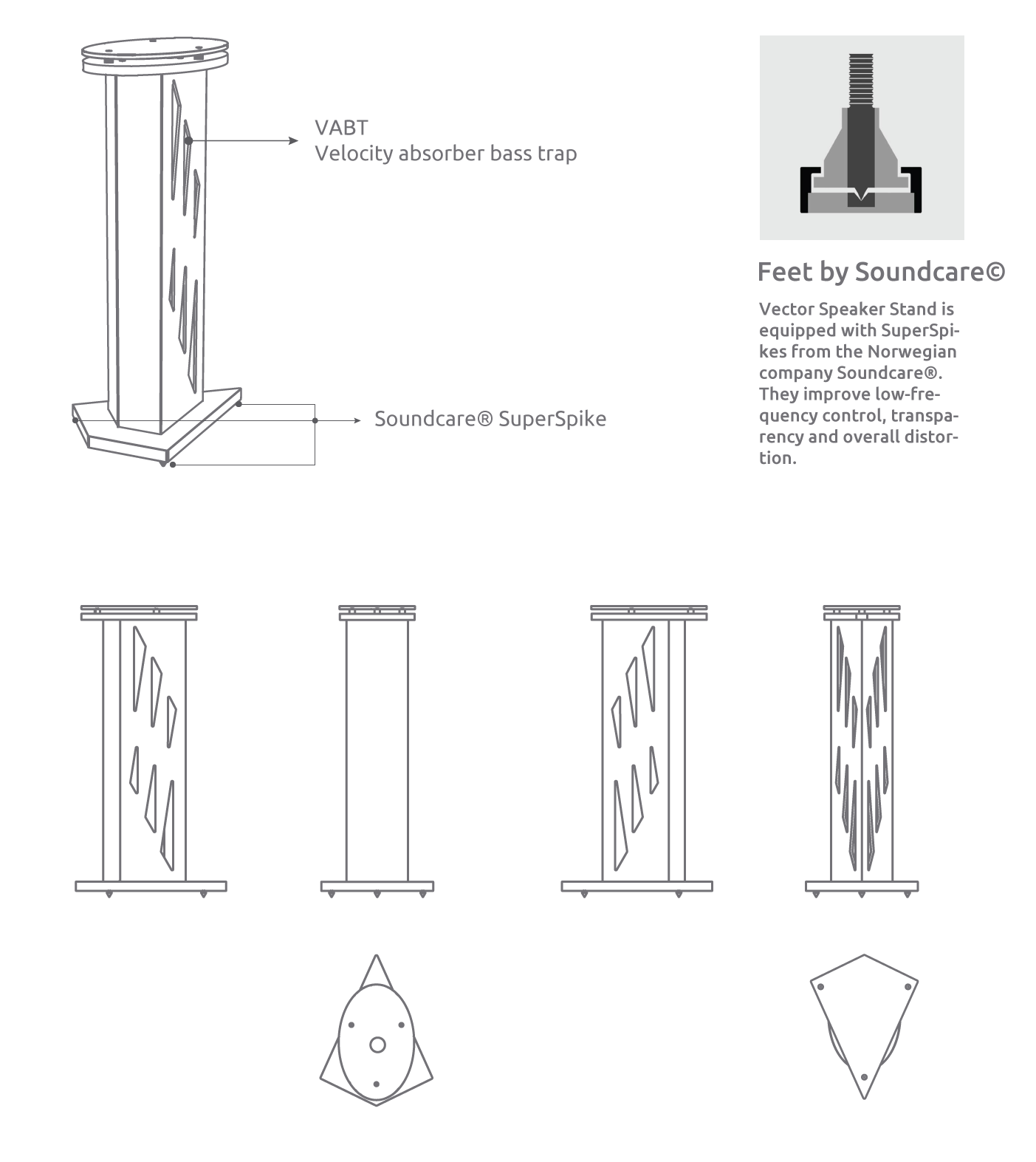 VABT
Velocity absorber bass trap

Soundcare® SuperSpike

Feet by Soundcare©

Vector Speaker Stand is equipped with SuperSpikes from the Norwegian company Soundcare®. They improve low-frequency control, transparency and overall distortion.