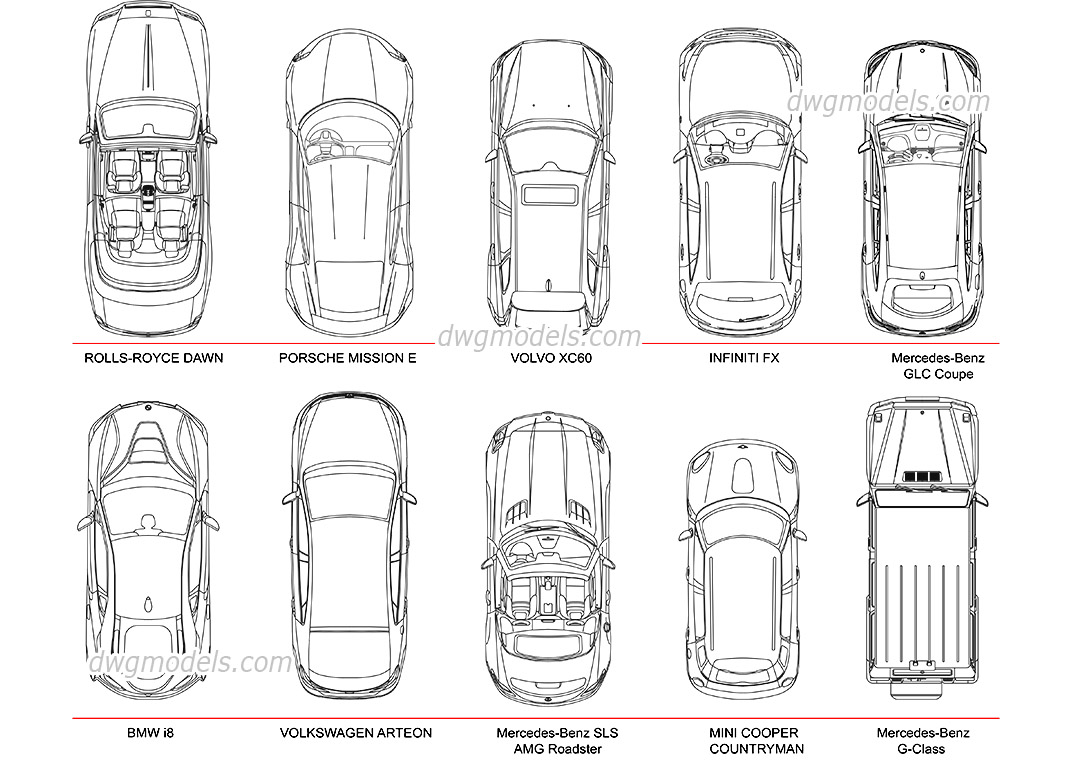 dwgmodels.com

dwgmodels.com

ROLLS-ROYCE DAWN

PORSCHE MISSION E

VOLVO XC60

INFINITI FX

Mercedes-Benz GLC Coupe

dwgmodels.com

BMW i8

VOLKSWAGEN ARTEON

Mercedes-Benz SLS AMG Roadster

MINI COOPER COUNTRYMAN

Mercedes-Benz G-Class