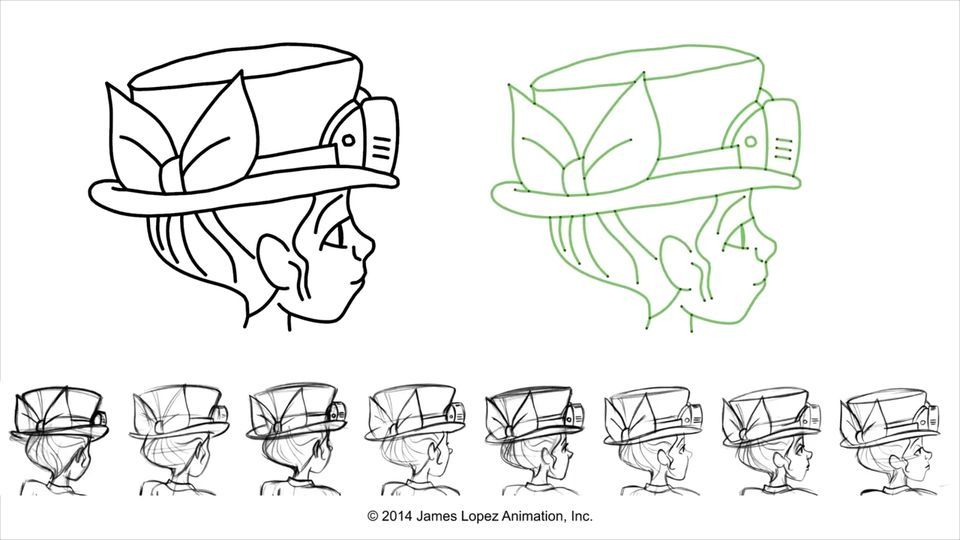 © 2014 James Lopez Animation, Inc.