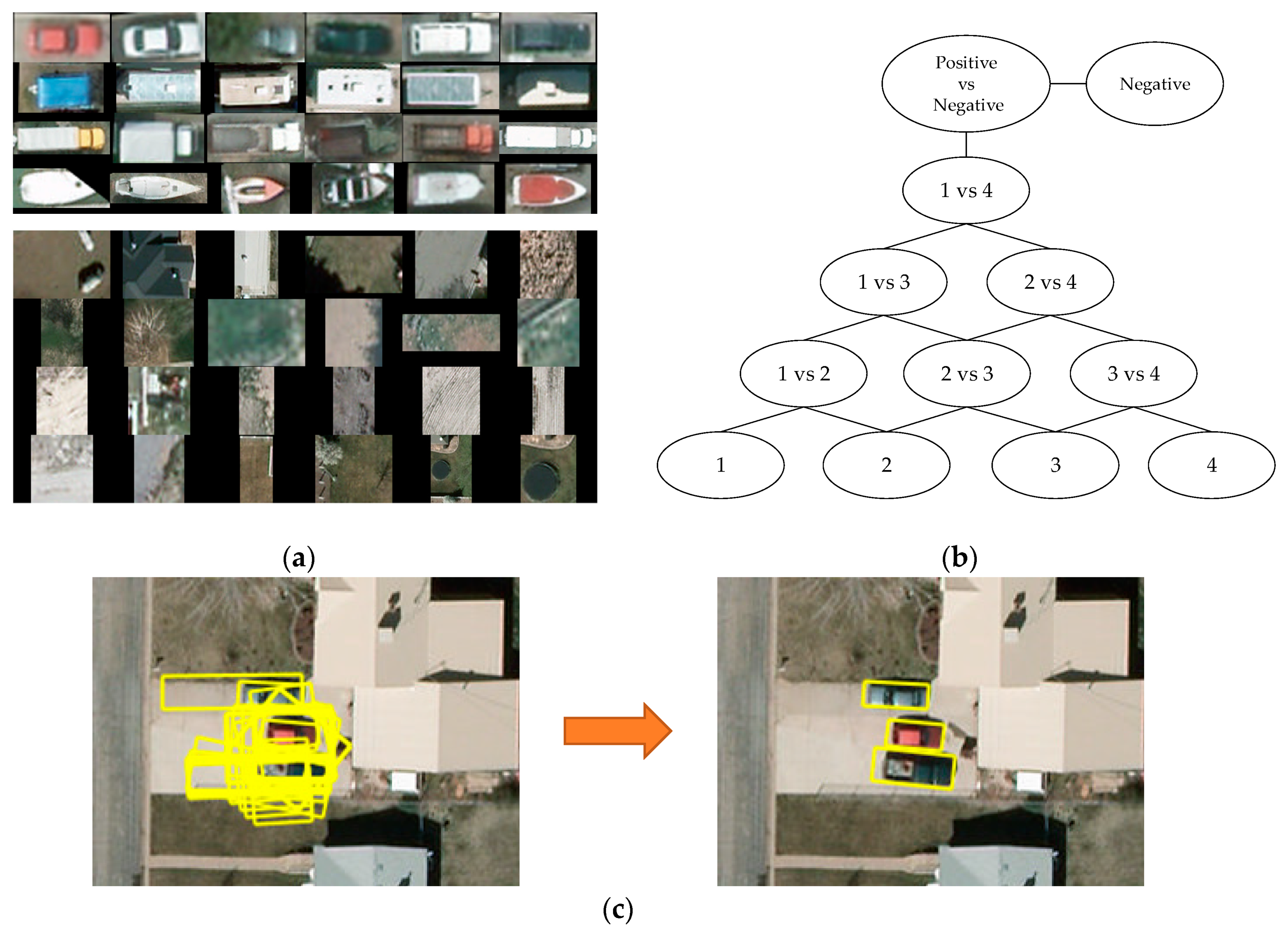 Positive vs Negative

Negative

1 vs 4

1 vs 3

2 vs 4

1 vs 2

2 vs 3

3 vs 4

1

2

3

4

(a)

(b)

(c)