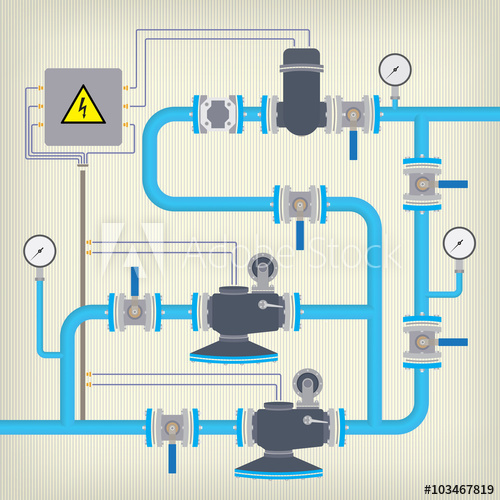 Adobe Stock

#103467819