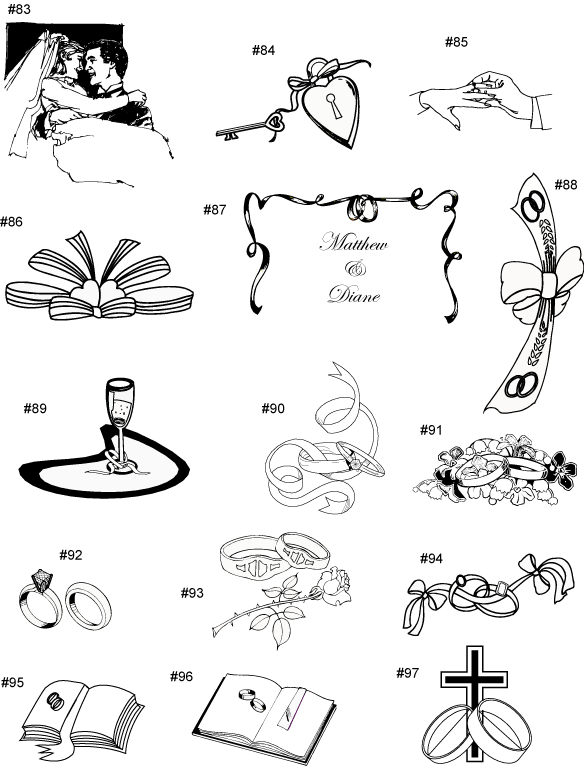 #83

#84

#85

#86

#87

Matthew
&
Diane

#88

#89

#90

#91

#92

#93

#94

#95

#96

#97