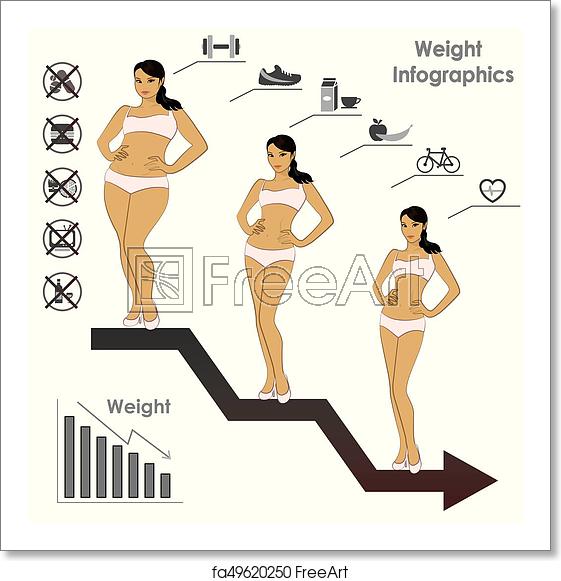 Weight Infographics

FreeArt

Weight

fa49620250 FreeArt