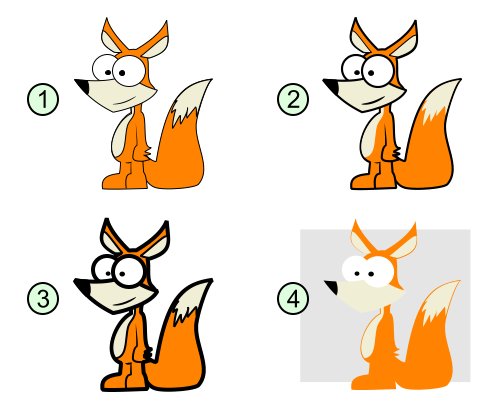 1

2

3

4