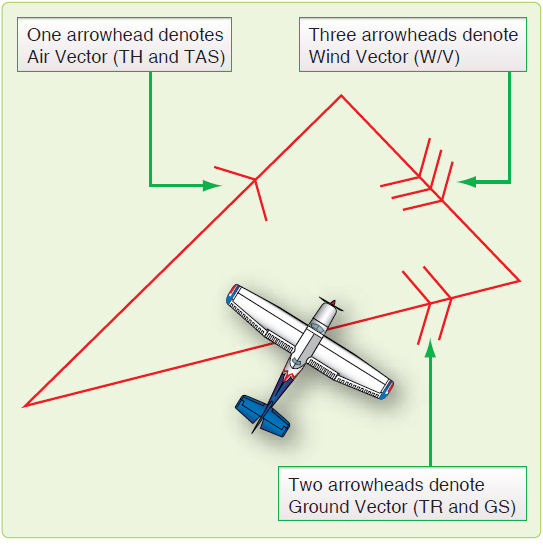 One arrowhead denotes Air Vector (TH and TAS)

Three arrowheads denote Wind Vector (W/V)

Two arrowheads denote Ground Vector (TR and GS)