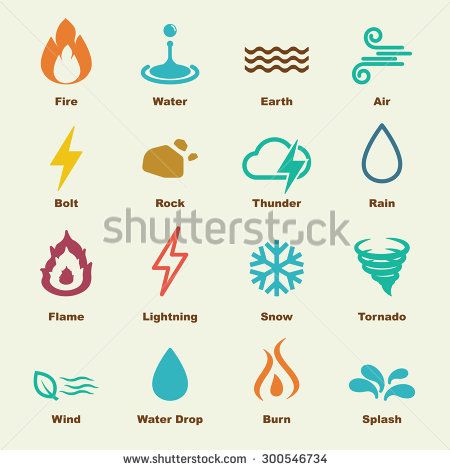 Fire Water Earth Air

Bolt Rock Thunder Rain

shutterstock

Flame Lightning Snow Tornado

Wind Water Drop Burn Splash

www.shutterstock.com · 300546734