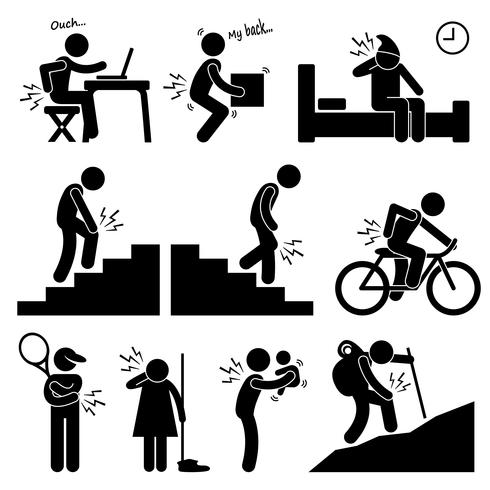 Ouch...

My back...