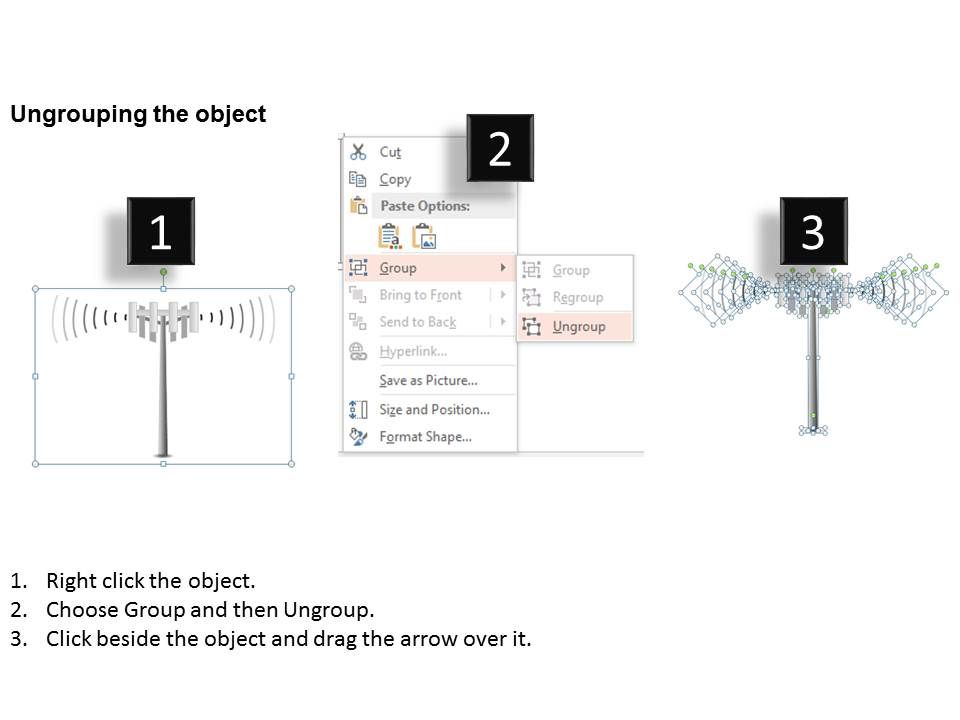 Ungrouping the object

1

2

Cut
Copy
Paste Options:
Group
Bring to Front
Send to Back
Hyperlink...
Save as Picture...
Size and Position...
Format Shape...

Group
Regroup
Ungroup

3

1. Right click the object.
2. Choose Group and then Ungroup.
3. Click beside the object and drag the arrow over it.