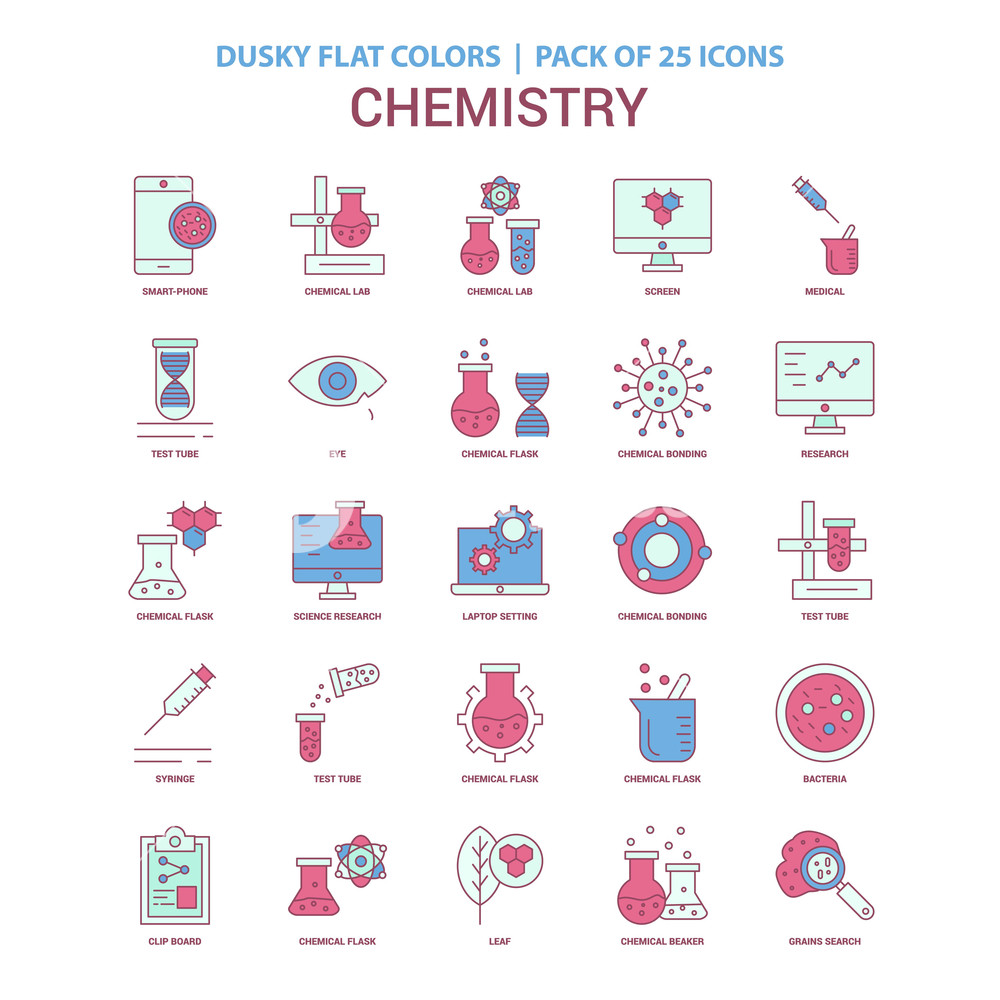 DUSKY FLAT COLORS | PACK OF 25 ICONS
CHEMISTRY

SMART-PHONE
CHEMICAL LAB
CHEMICAL LAB
SCREEN
MEDICAL

TEST TUBE
EYE
CHEMICAL FLASK
CHEMICAL BONDING
RESEARCH

CHEMICAL FLASK
SCIENCE RESEARCH
LAPTOP SETTING
CHEMICAL BONDING
TEST TUBE

SYRINGE
TEST TUBE
CHEMICAL FLASK
CHEMICAL FLASK
BACTERIA

CLIP BOARD
CHEMICAL FLASK
LEAF
CHEMICAL BEAKER
GRAINS SEARCH