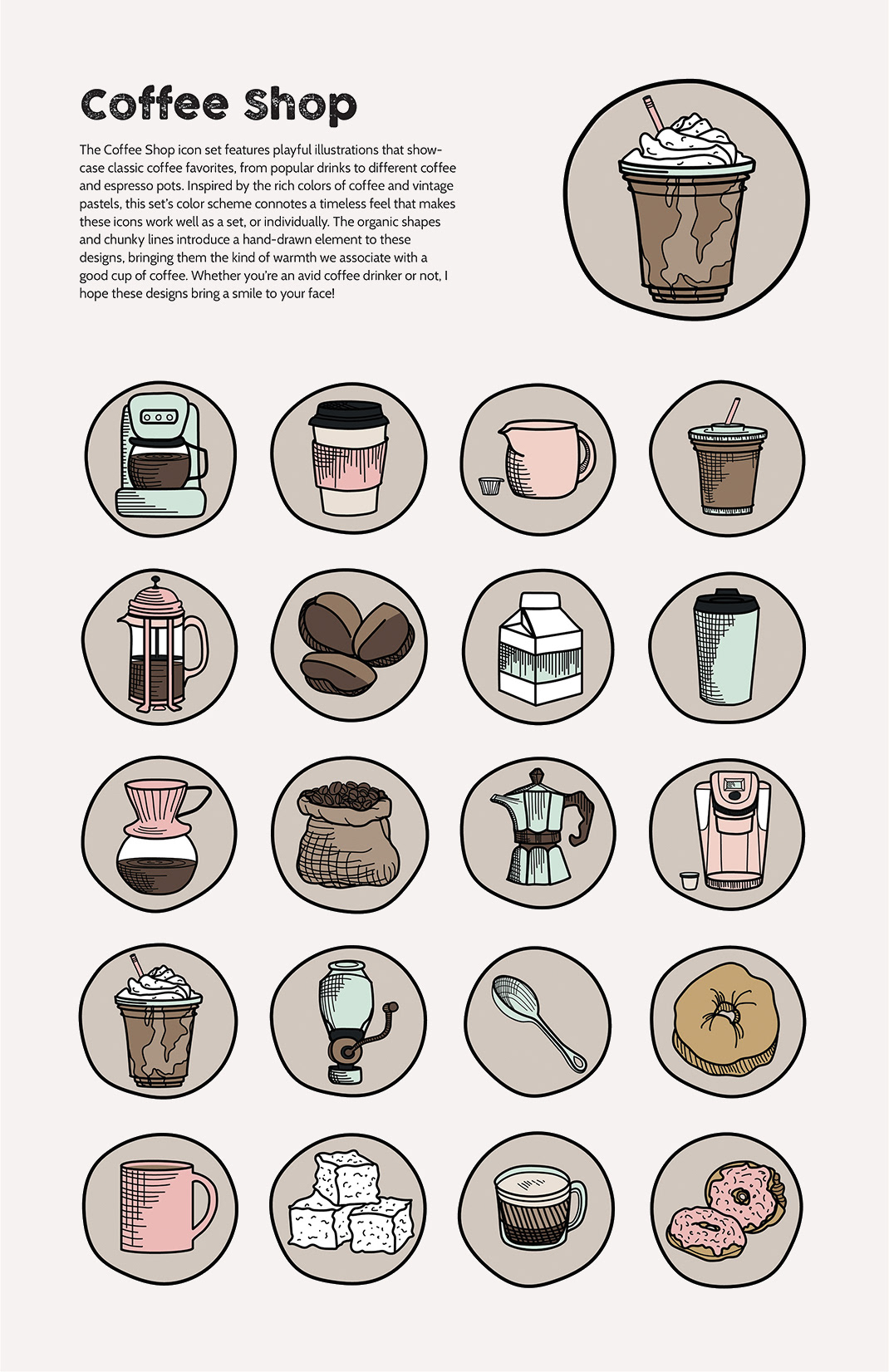 Coffee Shop

The Coffee Shop icon set features playful illustrations that showcase classic coffee favorites, from popular drinks to different coffee and espresso pots. Inspired by the rich colors of coffee and vintage pastels, this set's color scheme connotes a timeless feel that makes these icons work well as a set, or individually. The organic shapes and chunky lines introduce a hand-drawn element to these designs, bringing them the kind of warmth we associate with a good cup of coffee. Whether you're an avid coffee drinker or not, I hope these designs bring a smile to your face!