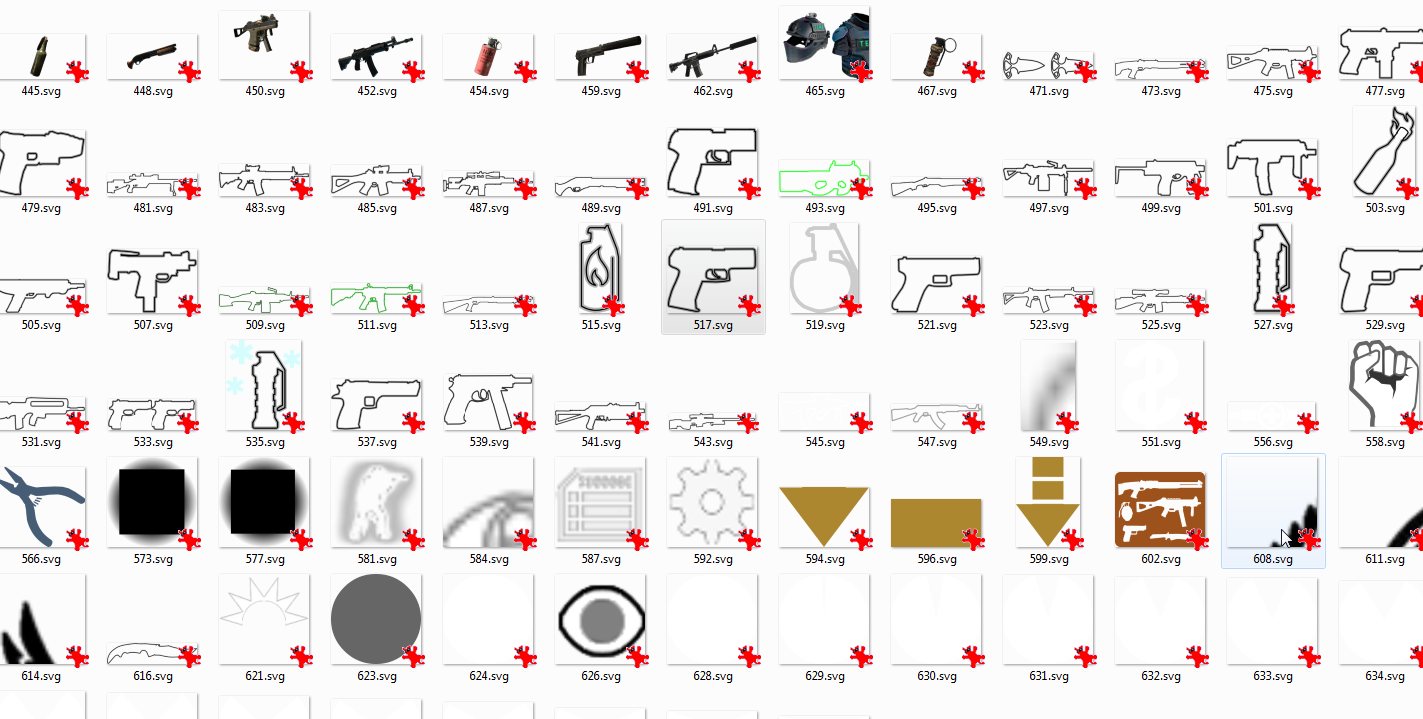 445.svg 448.svg 450.svg 452.svg 454.svg 459.svg 462.svg 465.svg 467.svg 471.svg 473.svg 475.svg 477.svg

479.svg 481.svg 483.svg 485.svg 487.svg 489.svg 491.svg 493.svg 495.svg 497.svg 499.svg 501.svg 503.svg

505.svg 507.svg 509.svg 511.svg 513.svg 515.svg 517.svg 519.svg 521.svg 523.svg 525.svg 527.svg 529.svg

531.svg 533.svg 535.svg 537.svg 539.svg 541.svg 543.svg 545.svg 547.svg 549.svg 551.svg 556.svg 558.svg

566.svg 573.svg 577.svg 581.svg 584.svg 587.svg 592.svg 594.svg 596.svg 599.svg 602.svg 608.svg 611.svg

614.svg 616.svg 621.svg 623.svg 624.svg 626.svg 628.svg 629.svg 630.svg 631.svg 632.svg 633.svg 634.svg