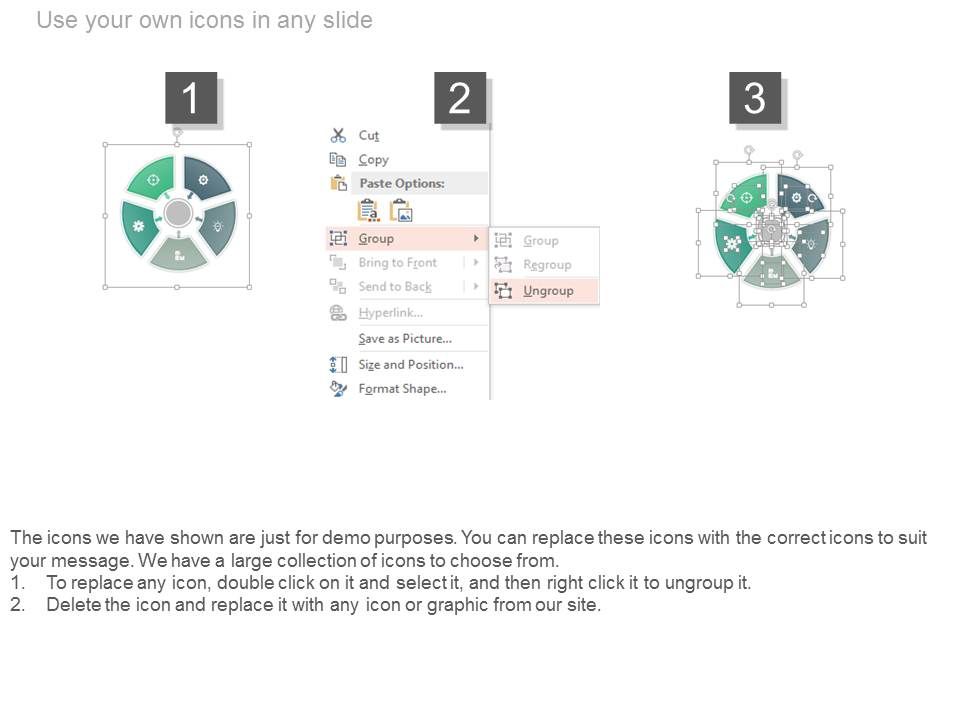 Use your own icons in any slide

1

2

Cut
Copy
Paste Options:
Group
Bring to Front
Send to Back
Hyperlink...
Save as Picture...
Size and Position...
Format Shape...

Group
Regroup
Ungroup

3

The icons we have shown are just for demo purposes. You can replace these icons with the correct icons to suit your message. We have a large collection of icons to choose from.
1. To replace any icon, double click on it and select it, and then right click it to ungroup it.
2. Delete the icon and replace it with any icon or graphic from our site.