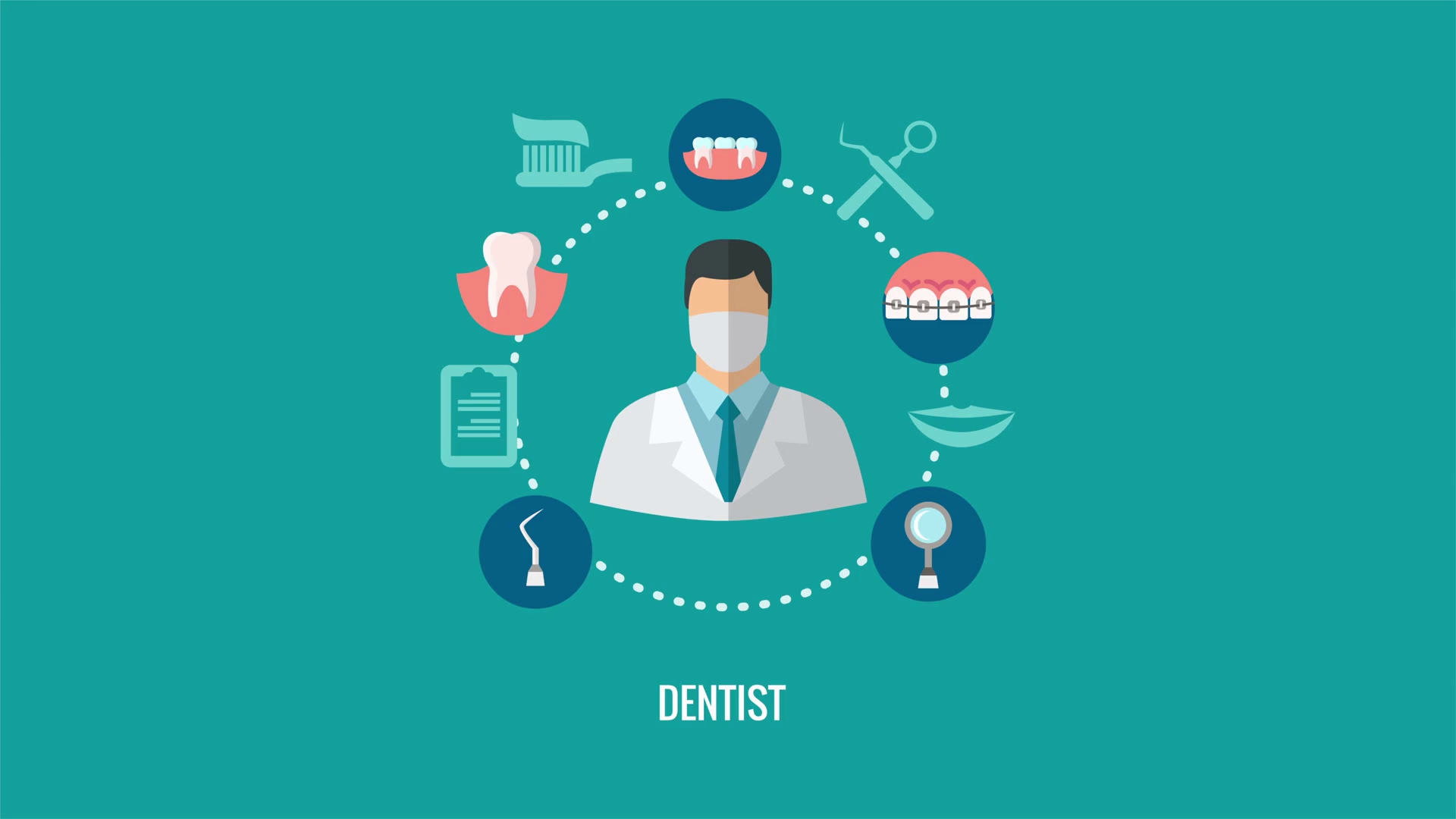 DENTIST