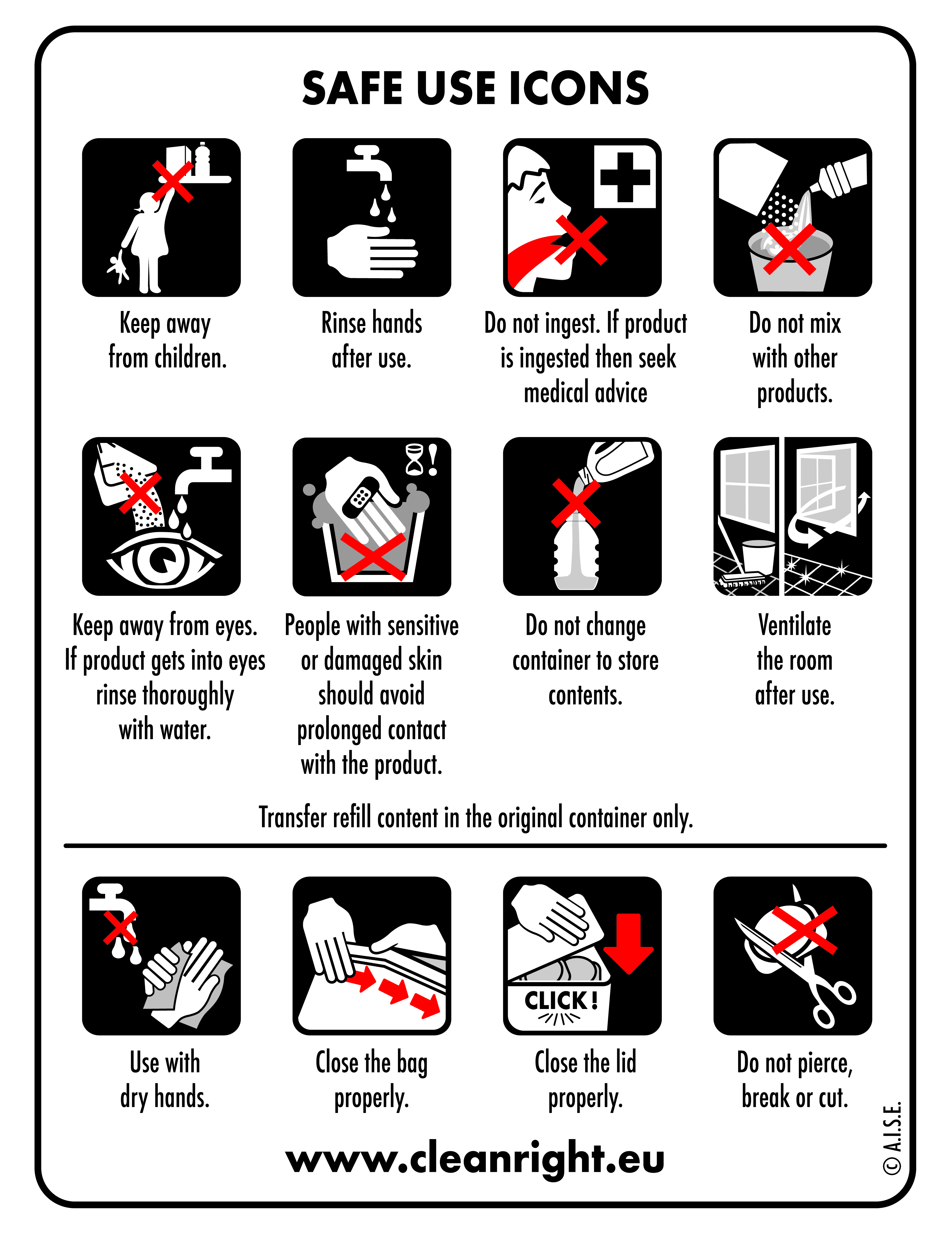 SAFE USE ICONS

Keep away from children.

Rinse hands after use.

Do not ingest. If product is ingested then seek medical advice

Do not mix with other products.

Keep away from eyes. If product gets into eyes rinse thoroughly with water.

People with sensitive or damaged skin should avoid prolonged contact with the product.

Do not change container to store contents.

Ventilate the room after use.

Transfer refill content in the original container only.

Use with dry hands.

Close the bag properly.

CLICK!

Close the lid properly.

Do not pierce, break or cut.

www.cleanright.eu

© A.I.S.E.