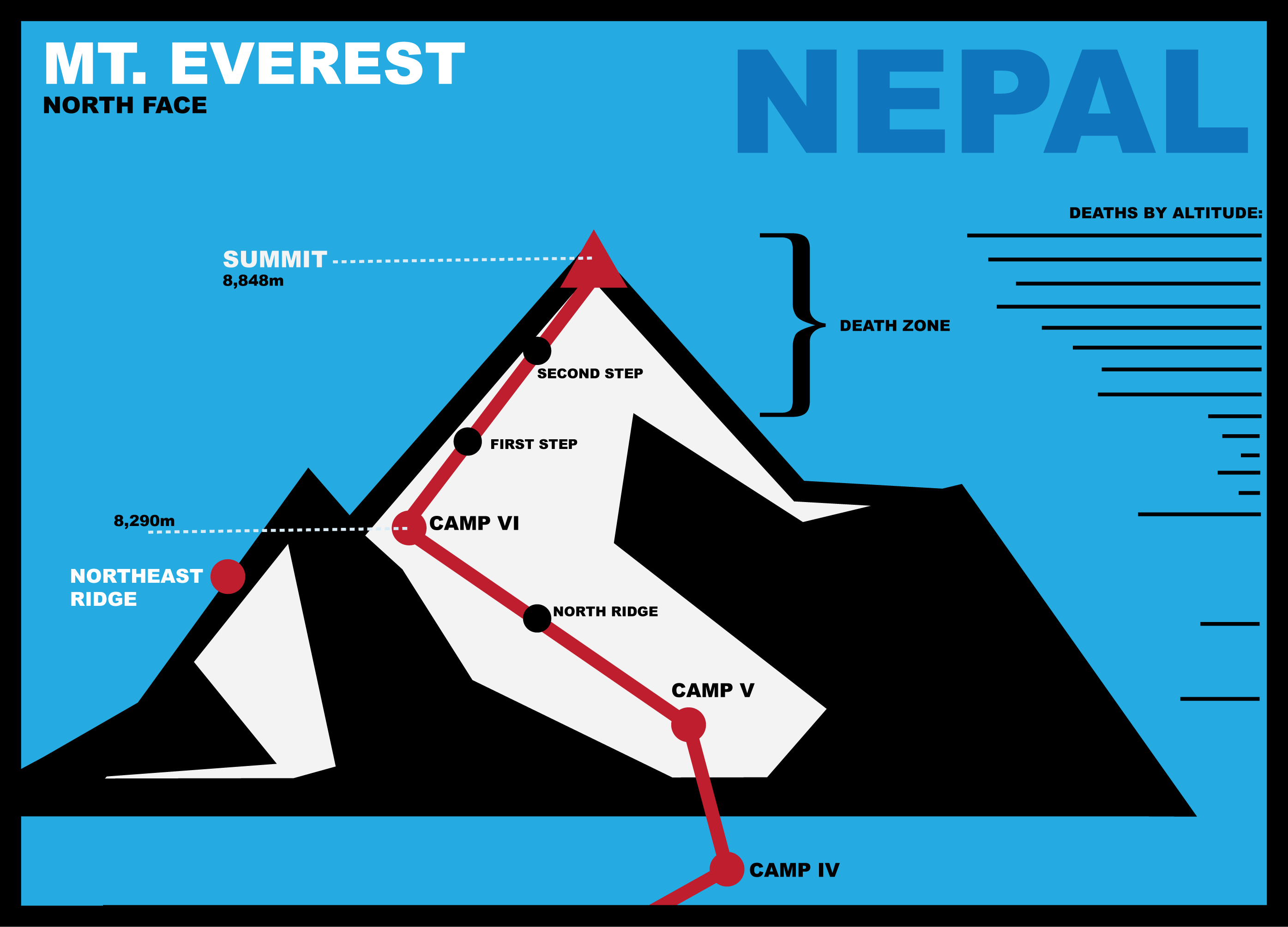 MT. EVEREST
NORTH FACE

NEPAL

DEATHS BY ALTITUDE:

SUMMIT
8,848m

DEATH ZONE

SECOND STEP

FIRST STEP

8,290m

CAMP VI

NORTHEAST RIDGE

NORTH RIDGE

CAMP V

CAMP IV