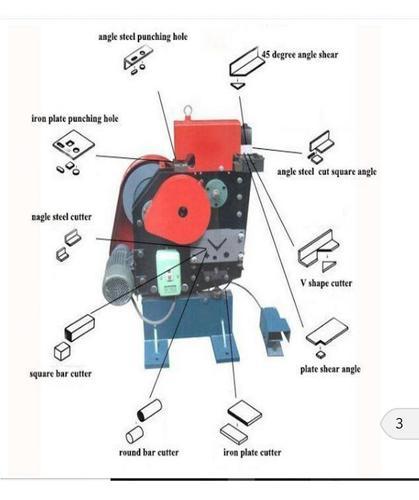 angle steel punching hole

45 degree angle shear

iron plate punching hole

angle steel cut square angle

nagle steel cutter

V shape cutter

square bar cutter

plate shear angle

round bar cutter

iron plate cutter

3