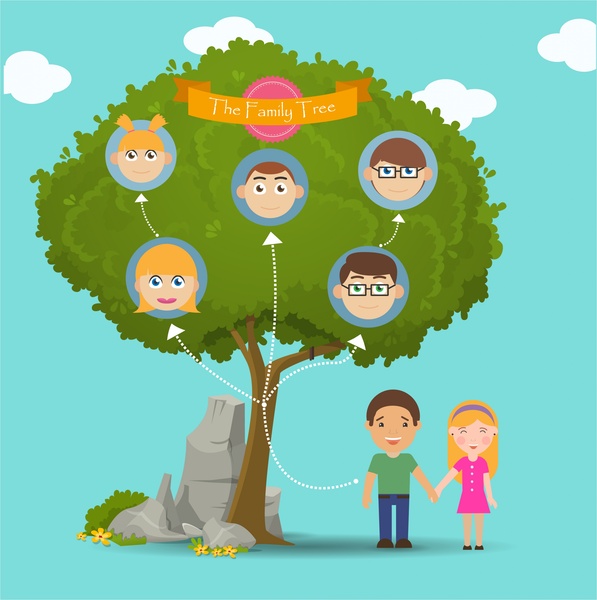 The Family Tree