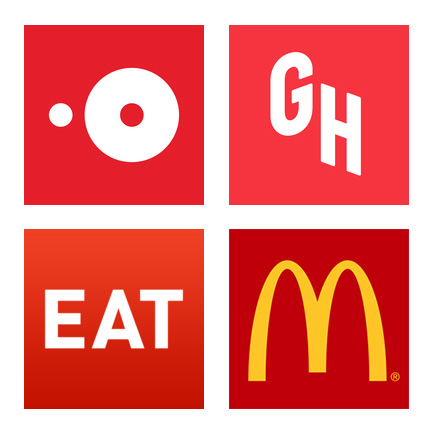 GH

EAT

M®