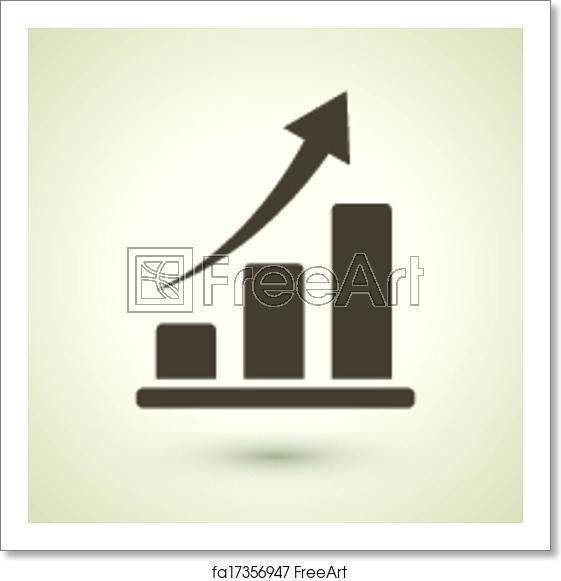 FreeArt

fa17356947 FreeArt