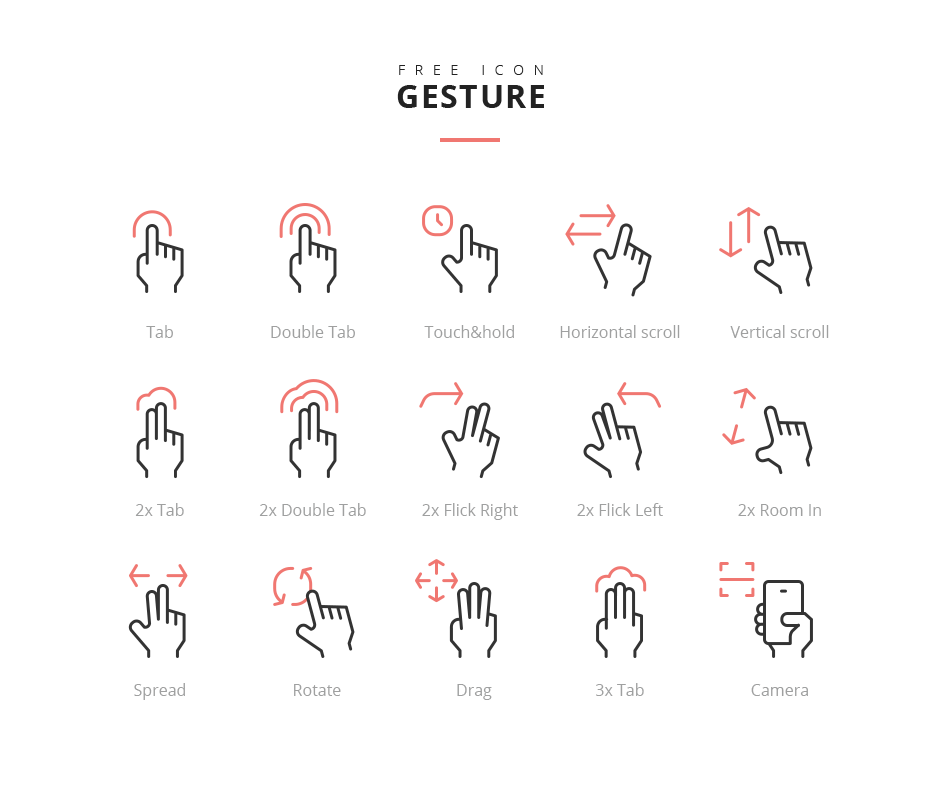 FREE ICON
GESTURE

Tab
Double Tab
Touch&hold
Horizontal scroll
Vertical scroll

2x Tab
2x Double Tab
2x Flick Right
2x Flick Left
2x Room In

Spread
Rotate
Drag
3x Tab
Camera