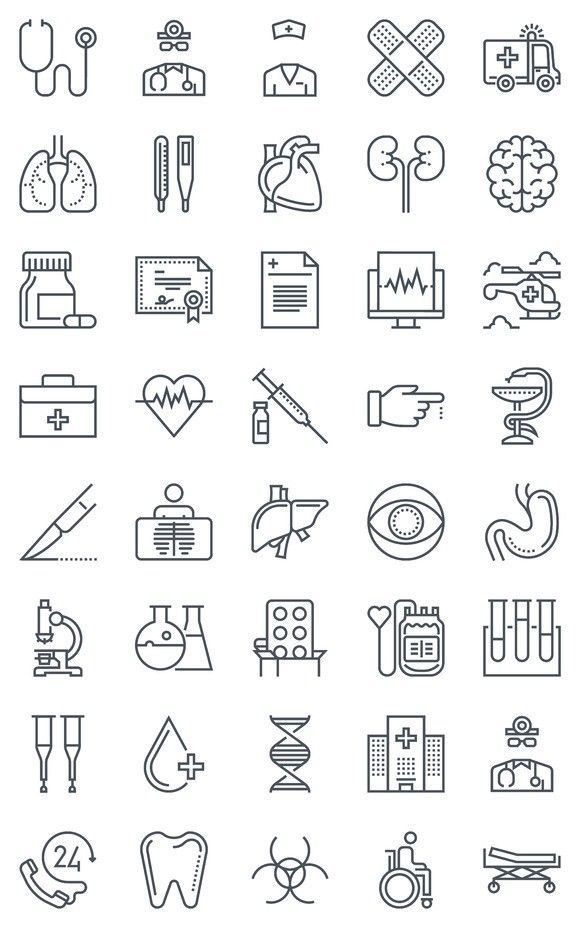 24