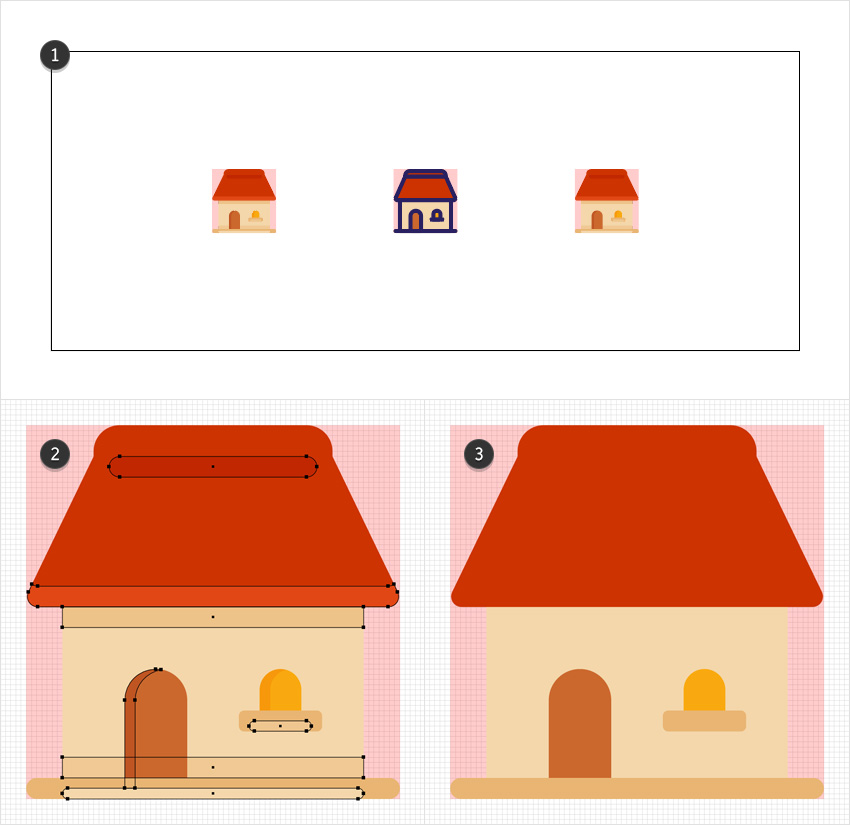 1

2

3