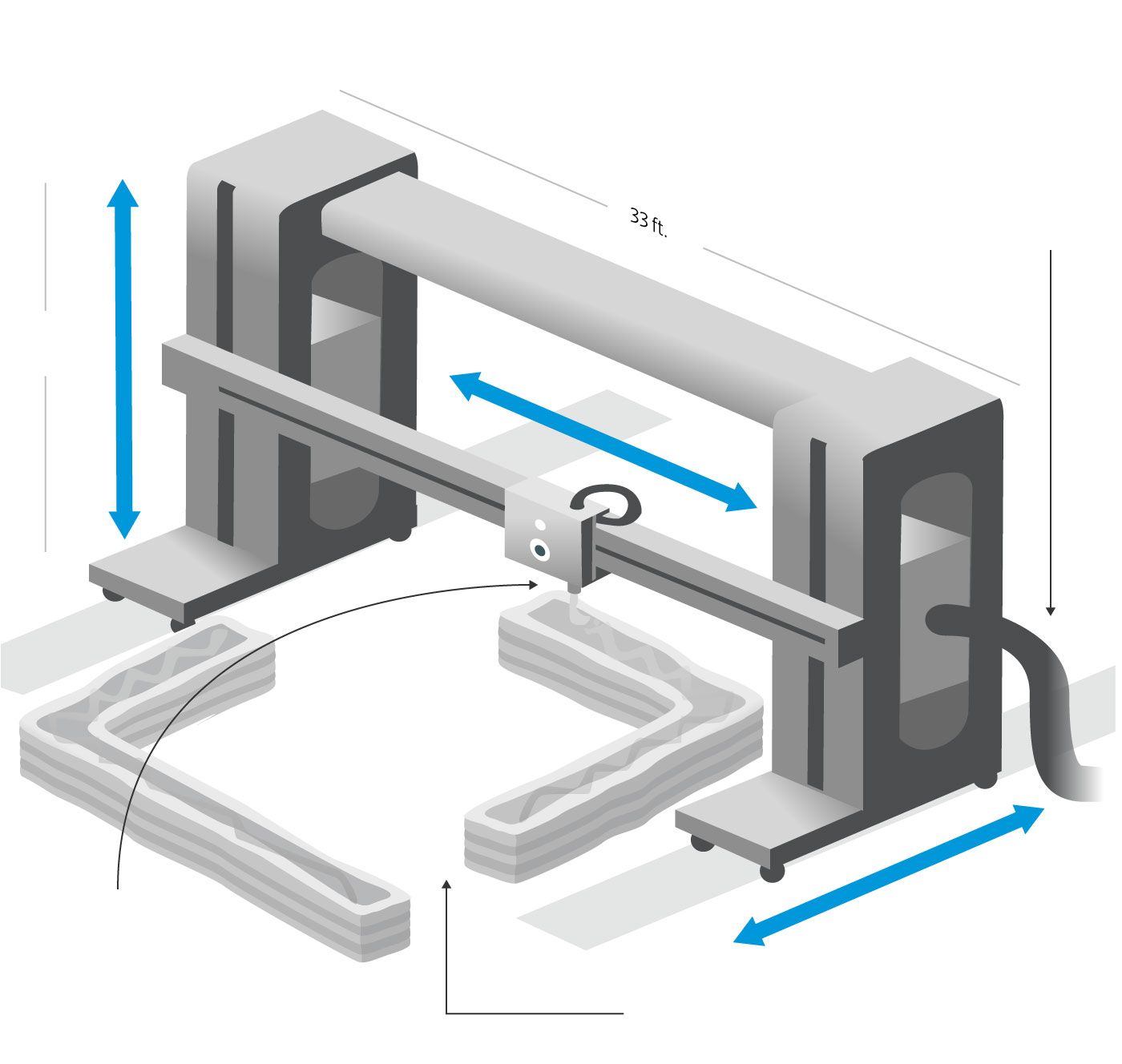 33 ft.