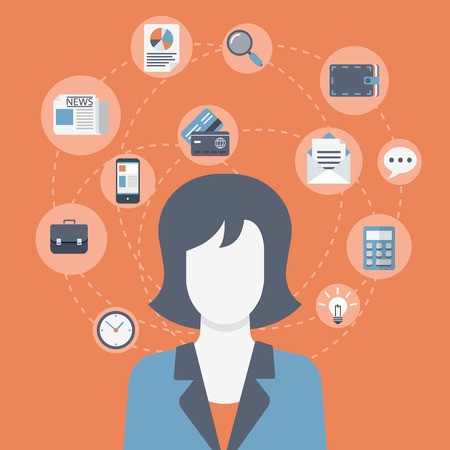 NEWS