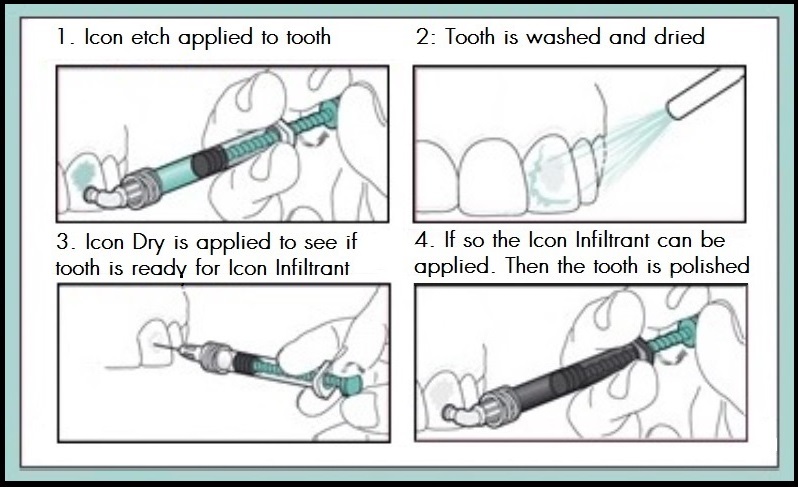 1. Icon etch applied to tooth

2: Tooth is washed and dried

3. Icon Dry is applied to see if tooth is ready for Icon Infiltrant

4. If so the Icon Infiltrant can be applied. Then the tooth is polished