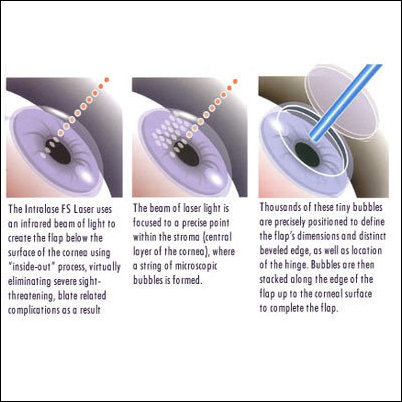 The Intralase FS Laser uses an infrared beam of light to create the flap below the surface of the cornea using "inside-out" process, virtually eliminating severe sight-threatening, blate related complications as a result

The beam of laser light is focused to a precise point within the stroma (central layer of the cornea), where a string of microscopic bubbles is formed.

Thousands of these tiny bubbles are precisely positioned to define the flap's dimensions and distinct beveled edge, as well as location of the hinge. Bubbles are then stacked along the edge of the flap up to the corneal surface to complete the flap.