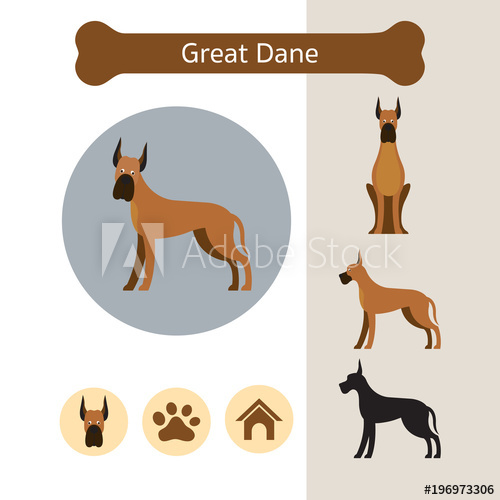 Great Dane

Adobe Stock

#196973306