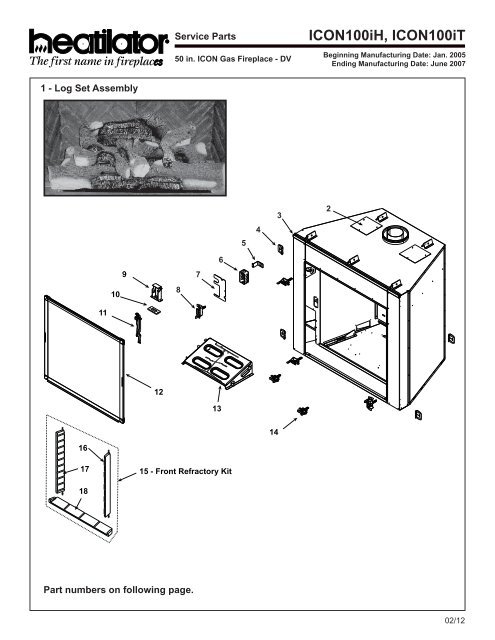 heatilator
The first name in fireplaces

Service Parts

50 in. ICON Gas Fireplace - DV

ICON100iH, ICON100iT

Beginning Manufacturing Date: Jan. 2005
Ending Manufacturing Date: June 2007

1 - Log Set Assembly

2
3
4
5
6
7
8
9
10
11
12
13
14
16
17
18
15 - Front Refractory Kit

Part numbers on following page.

02/12