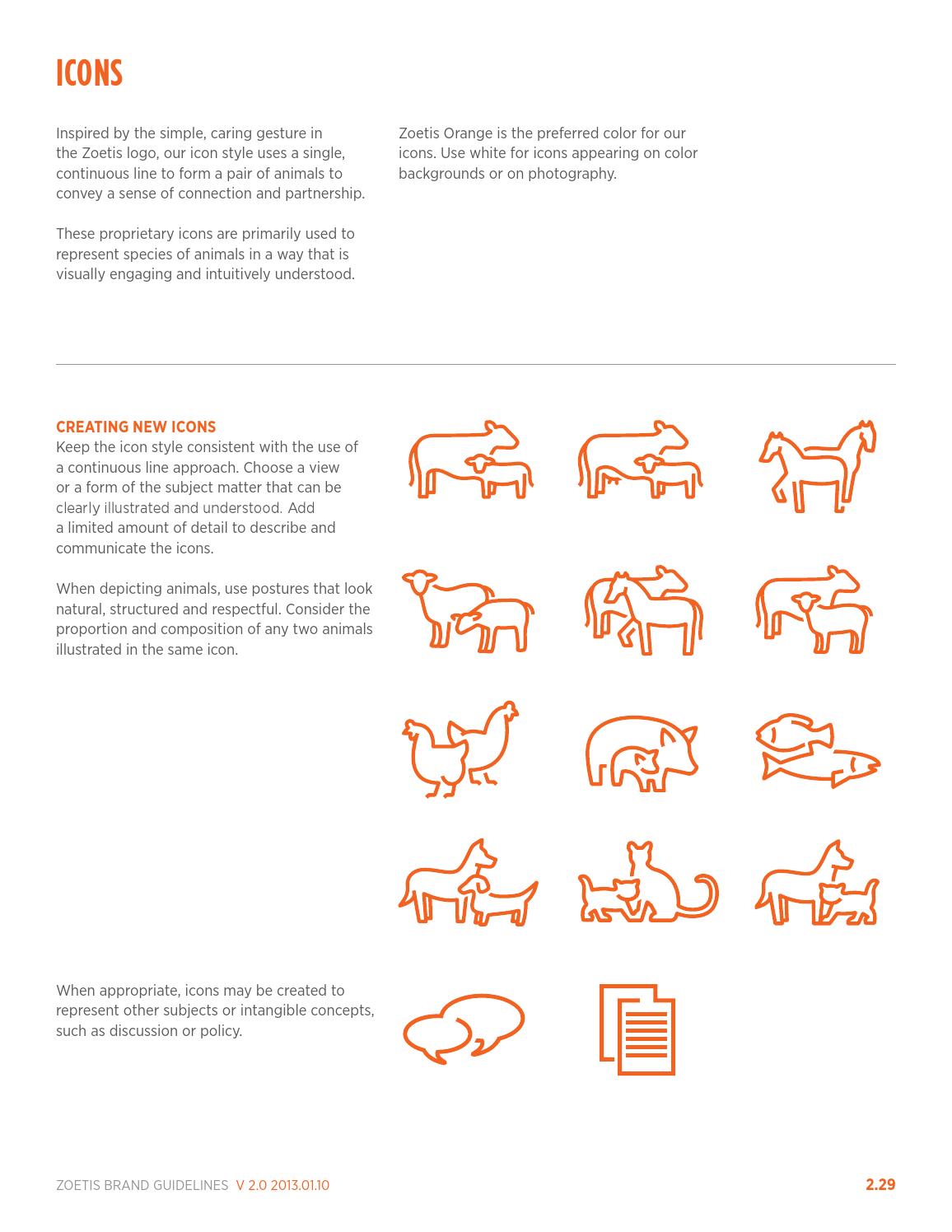 ICONS

Inspired by the simple, caring gesture in the Zoetis logo, our icon style uses a single, continuous line to form a pair of animals to convey a sense of connection and partnership.

These proprietary icons are primarily used to represent species of animals in a way that is visually engaging and intuitively understood.

Zoetis Orange is the preferred color for our icons. Use white for icons appearing on color backgrounds or on photography.

CREATING NEW ICONS
Keep the icon style consistent with the use of a continuous line approach. Choose a view or a form of the subject matter that can be clearly illustrated and understood. Add a limited amount of detail to describe and communicate the icons.

When depicting animals, use postures that look natural, structured and respectful. Consider the proportion and composition of any two animals illustrated in the same icon.

When appropriate, icons may be created to represent other subjects or intangible concepts, such as discussion or policy.

ZOETIS BRAND GUIDELINES V 2.0 2013.01.10

2.29