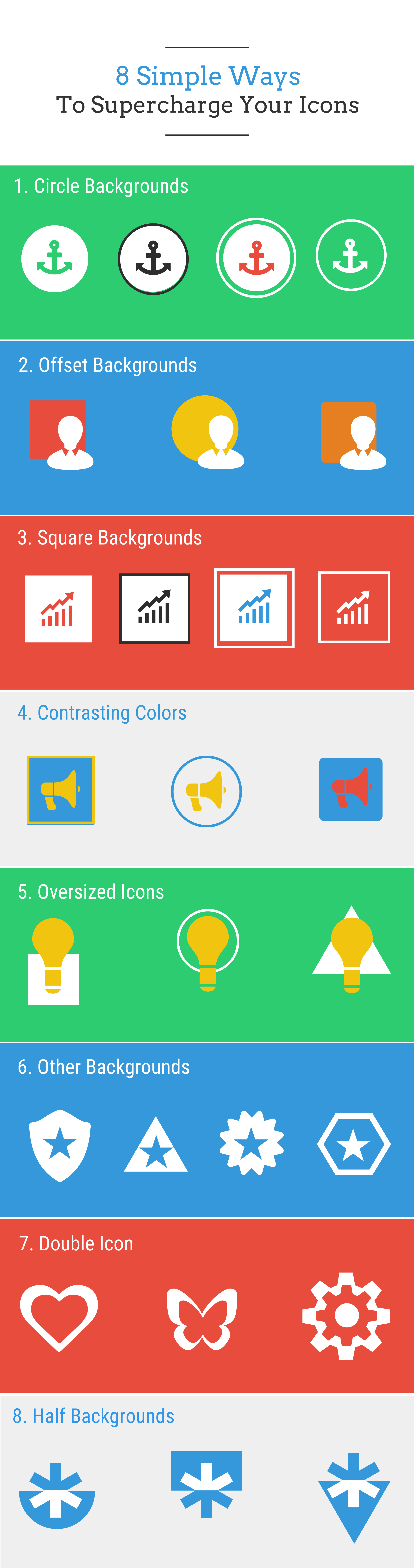 8 Simple Ways
To Supercharge Your Icons

1. Circle Backgrounds

2. Offset Backgrounds

3. Square Backgrounds

4. Contrasting Colors

5. Oversized Icons

6. Other Backgrounds

7. Double Icon

8. Half Backgrounds