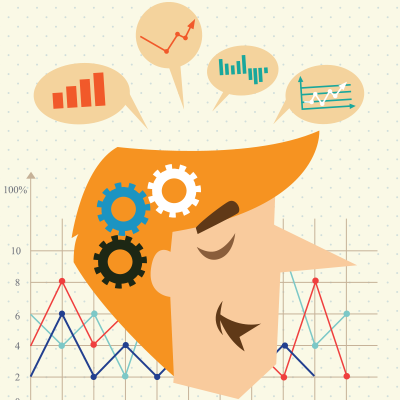 100%
10
8
6
4
2