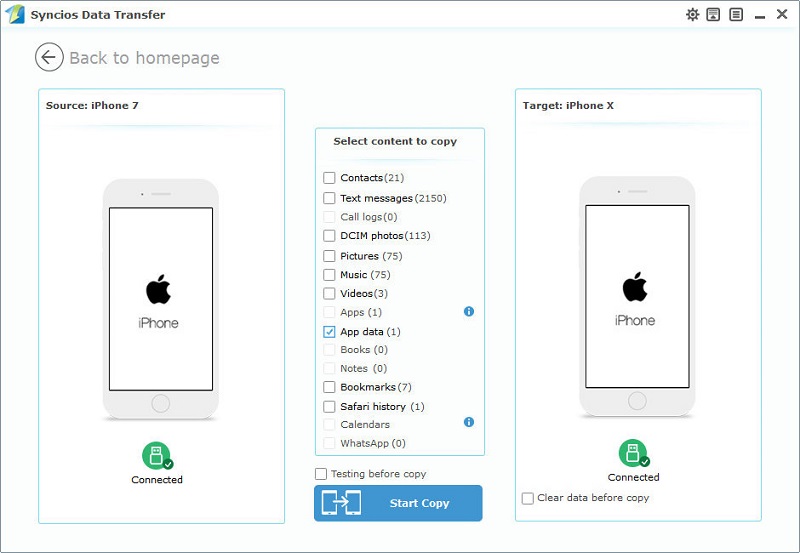 Syncios Data Transfer

Back to homepage

Source: iPhone 7

iPhone

Connected

Select content to copy

Contacts(21)
Text messages(2150)
Call logs(0)
DCIM photos(113)
Pictures (75)
Music (75)
Videos(3)
Apps (1)
App data (1)
Books (0)
Notes (0)
Bookmarks(7)
Safari history (1)
Calendars
WhatsApp (0)

Testing before copy

Start Copy

Target: iPhone X

iPhone

Connected

Clear data before copy