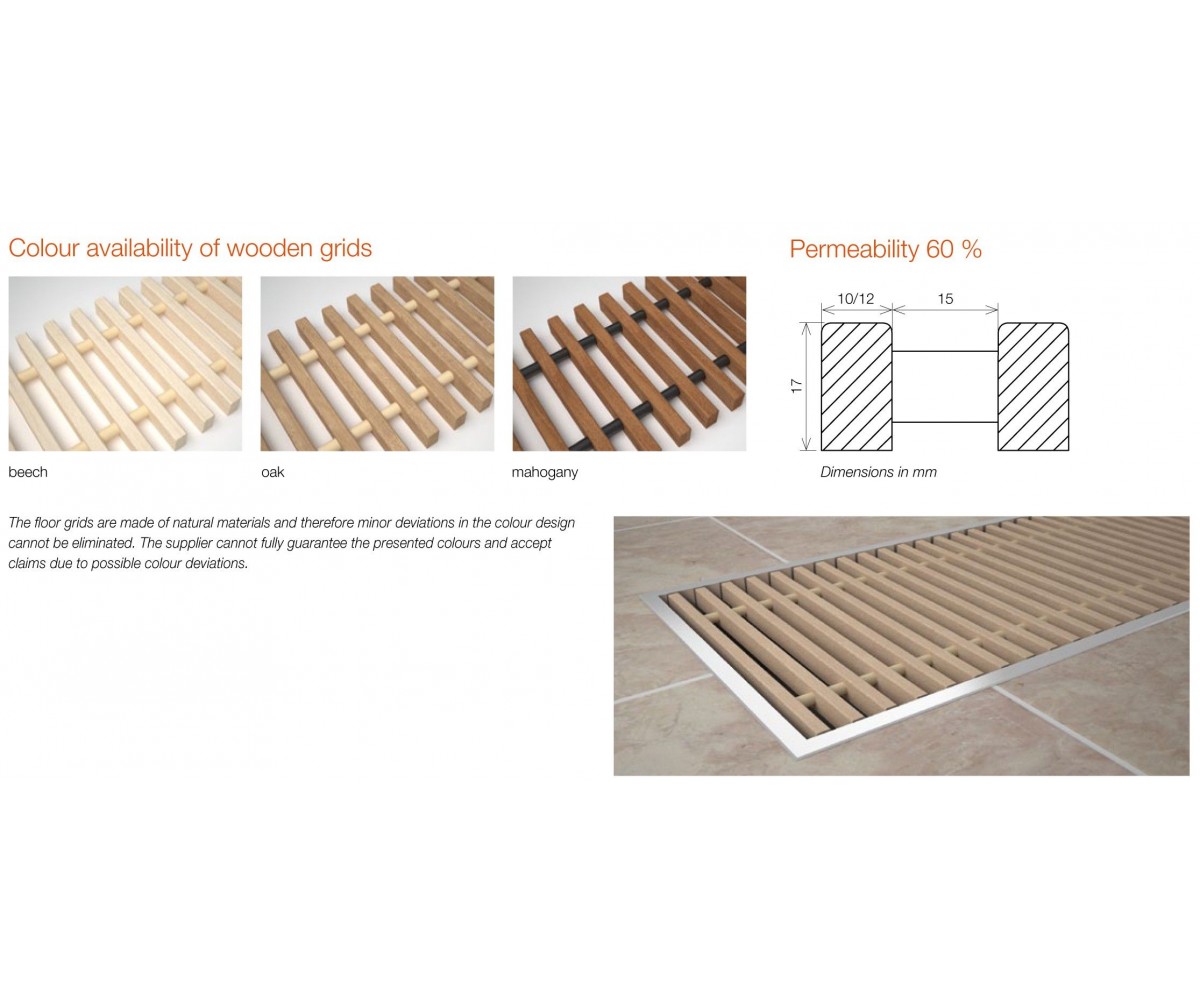 Colour availability of wooden grids

beech

oak

mahogany

Permeability 60 %

10/12

15

17

Dimensions in mm

The floor grids are made of natural materials and therefore minor deviations in the colour design cannot be eliminated. The supplier cannot fully guarantee the presented colours and accept claims due to possible colour deviations.